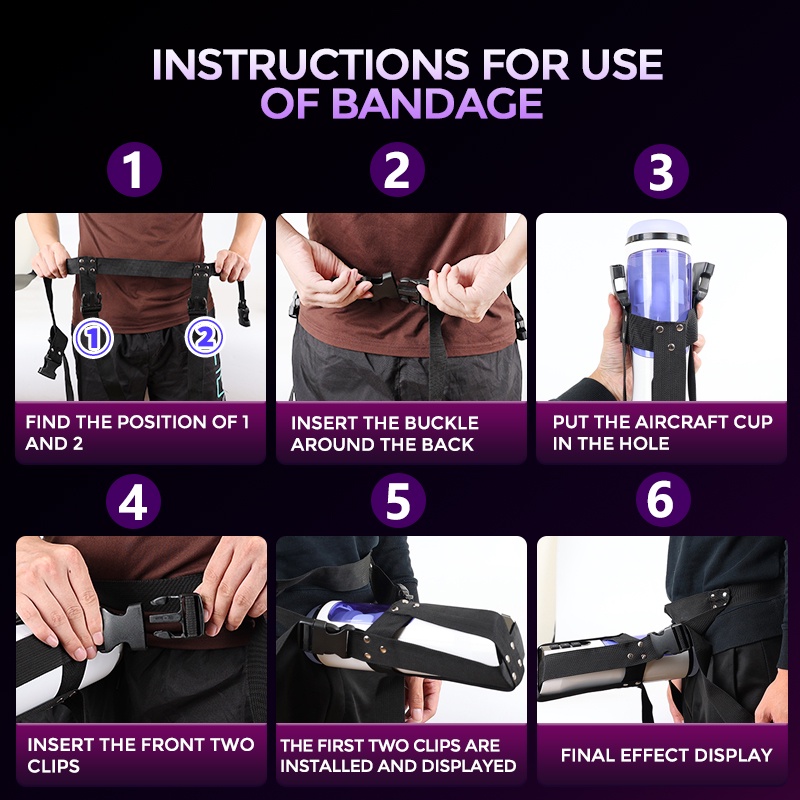 INSTRUCTIONS FOR USE OF BANDAGE

1

①

②

FIND THE POSITION OF 1 AND 2

2

INSERT THE BUCKLE AROUND THE BACK

3

PUT THE AIRCRAFT CUP IN THE HOLE

4

INSERT THE FRONT TWO CLIPS

5

THE FIRST TWO CLIPS ARE INSTALLED AND DISPLAYED

6

FINAL EFFECT DISPLAY