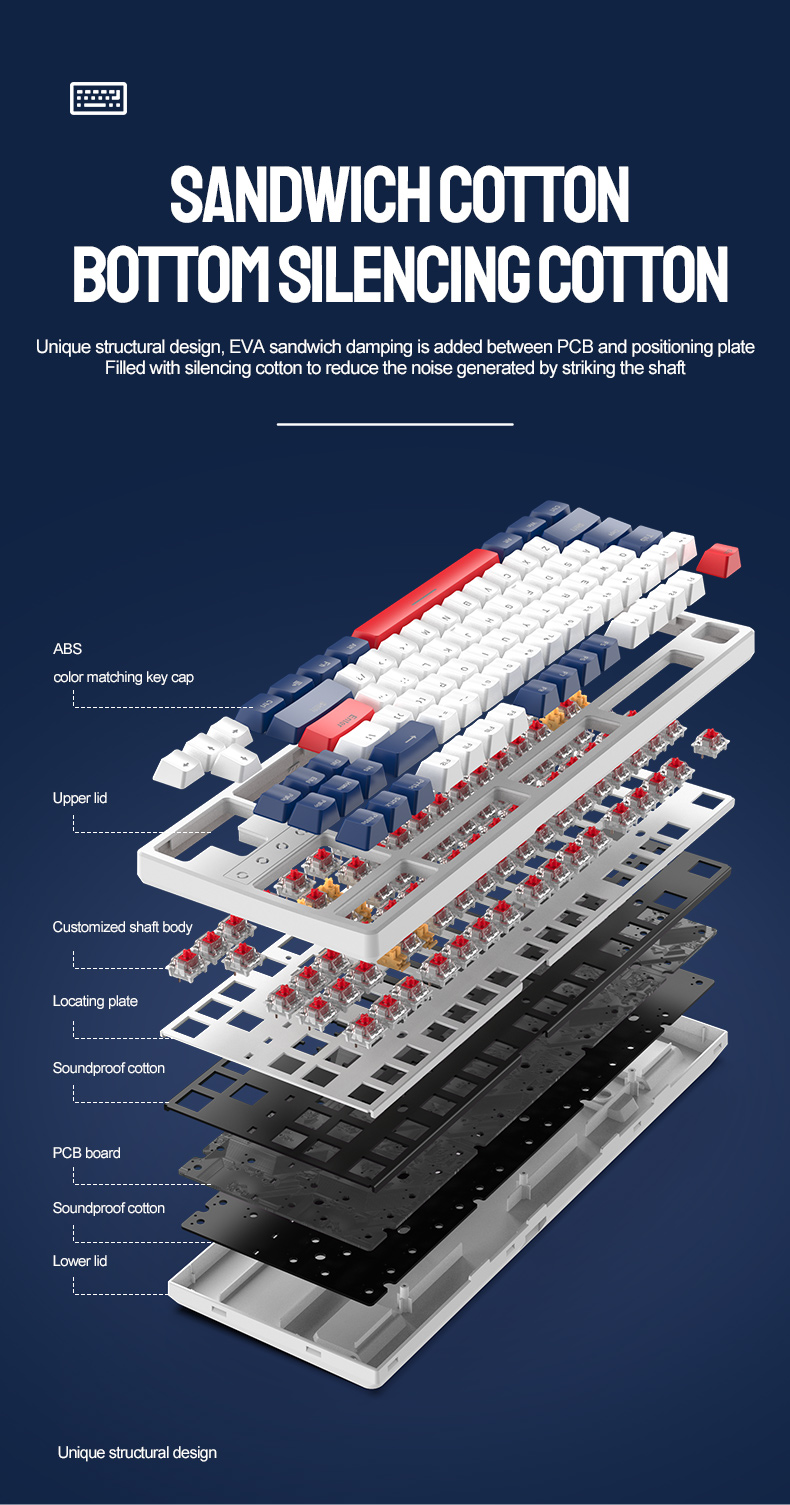 SANDWICH COTTON
BOTTOM SILENCING COTTON

Unique structural design, EVA sandwich damping is added between PCB and positioning plate
Filled with silencing cotton to reduce the noise generated by striking the shaft

ABS
color matching key cap

Upper lid

Customized shaft body

Locating plate

Soundproof cotton

PCB board

Soundproof cotton

Lower lid

Unique structural design