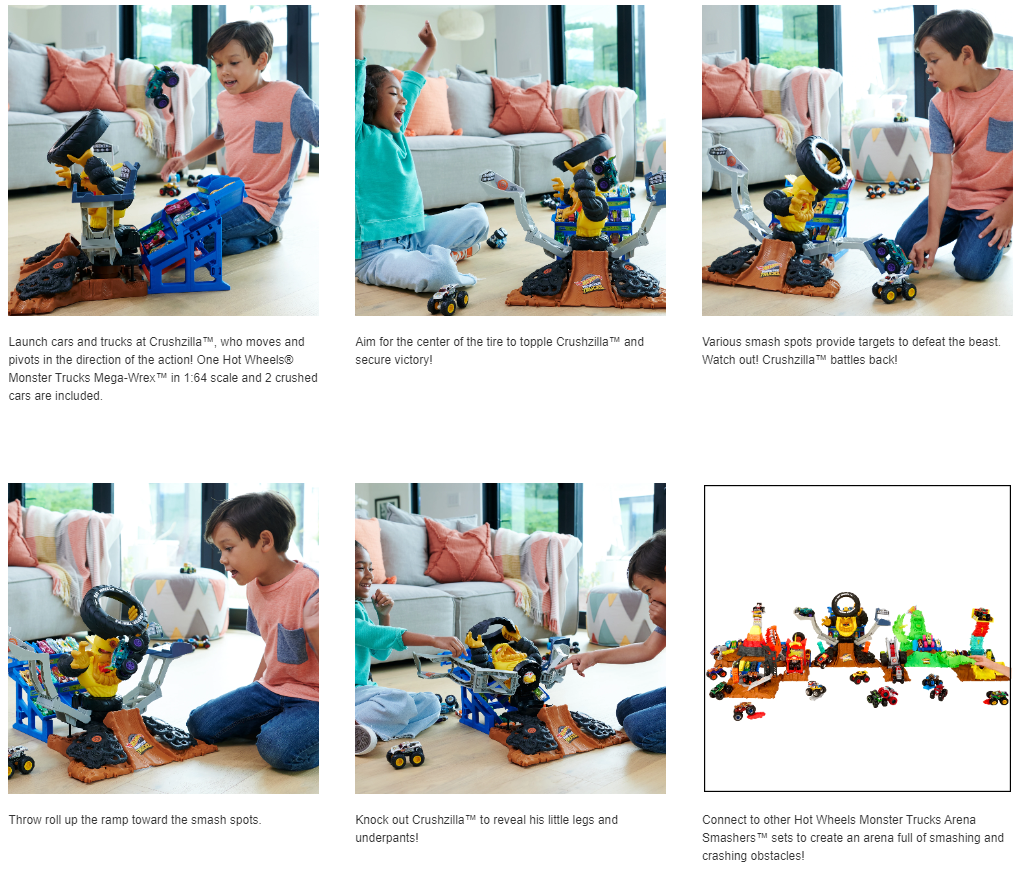 Launch cars and trucks at Crushzilla™, who moves and pivots in the direction of the action! One Hot Wheels® Monster Trucks Mega-Wrex™ in 1:64 scale and 2 crushed cars are included.

Aim for the center of the tire to topple Crushzilla™ and secure victory!

Various smash spots provide targets to defeat the beast. Watch out! Crushzilla™ battles back!

Throw roll up the ramp toward the smash spots.

Knock out Crushzilla™ to reveal his little legs and underpants!

Connect to other Hot Wheels Monster Trucks Arena Smashers™ sets to create an arena full of smashing and crashing obstacles!