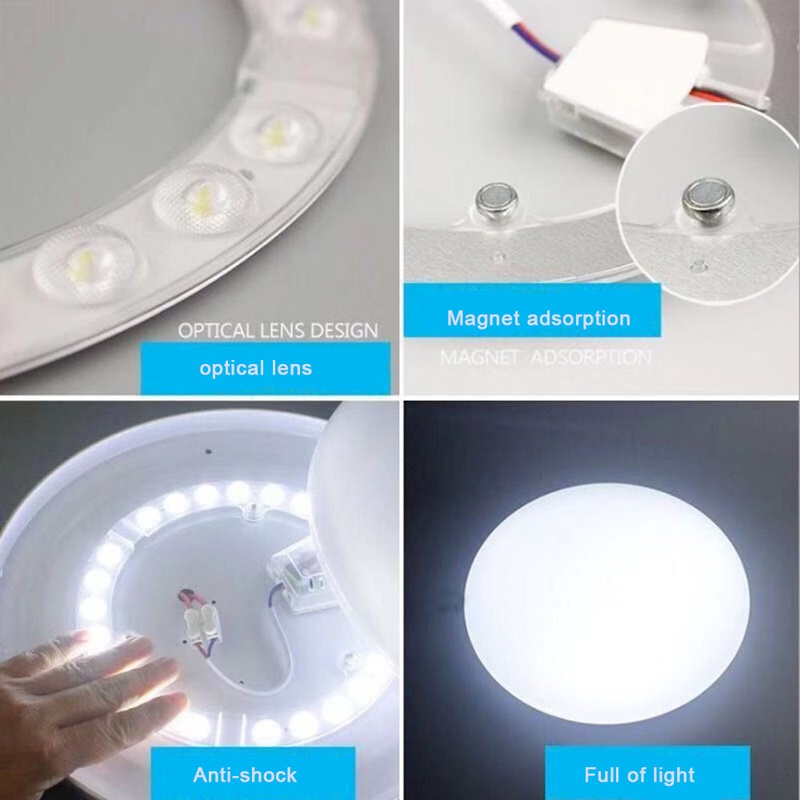 OPTICAL LENS DESIGN

optical lens

Magnet adsorption

MAGNET ADSORPTION

Anti-shock

Full of light