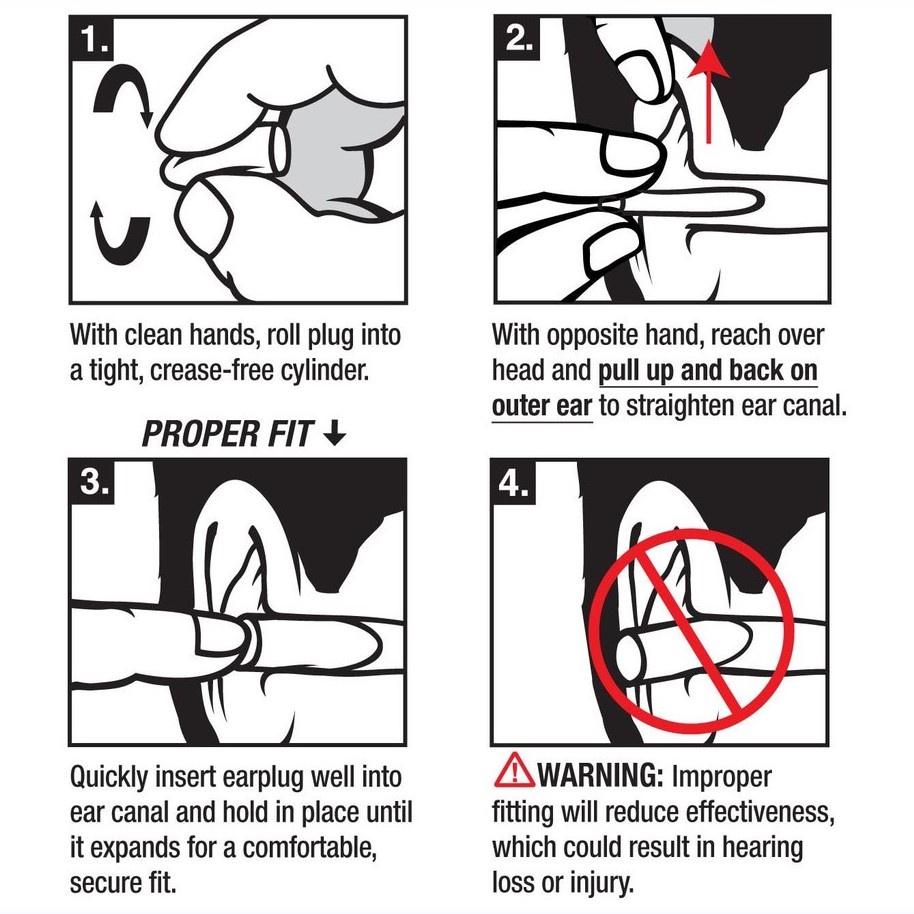 1.

With clean hands, roll plug into a tight, crease-free cylinder.

2.

With opposite hand, reach over head and pull up and back on outer ear to straighten ear canal.

PROPER FIT ↓

3.

Quickly insert earplug well into ear canal and hold in place until it expands for a comfortable, secure fit.

4.

WARNING: Improper fitting will reduce effectiveness, which could result in hearing loss or injury.