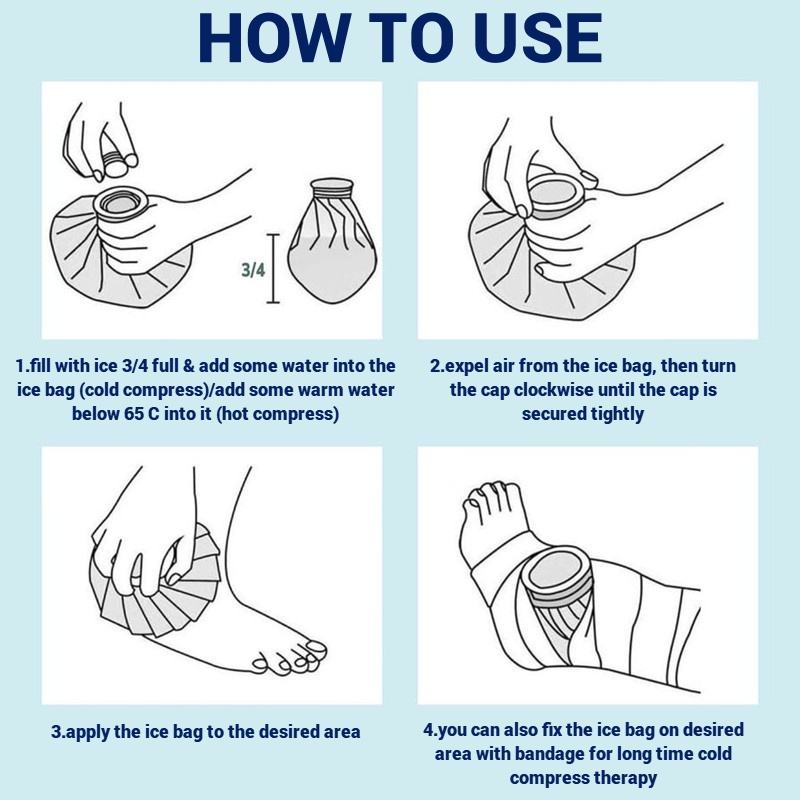 HOW TO USE

3/4

1.fill with ice 3/4 full & add some water into the ice bag (cold compress)/add some warm water below 65 C into it (hot compress)

2.expel air from the ice bag, then turn the cap clockwise until the cap is secured tightly

3.apply the ice bag to the desired area

4.you can also fix the ice bag on desired area with bandage for long time cold compress therapy