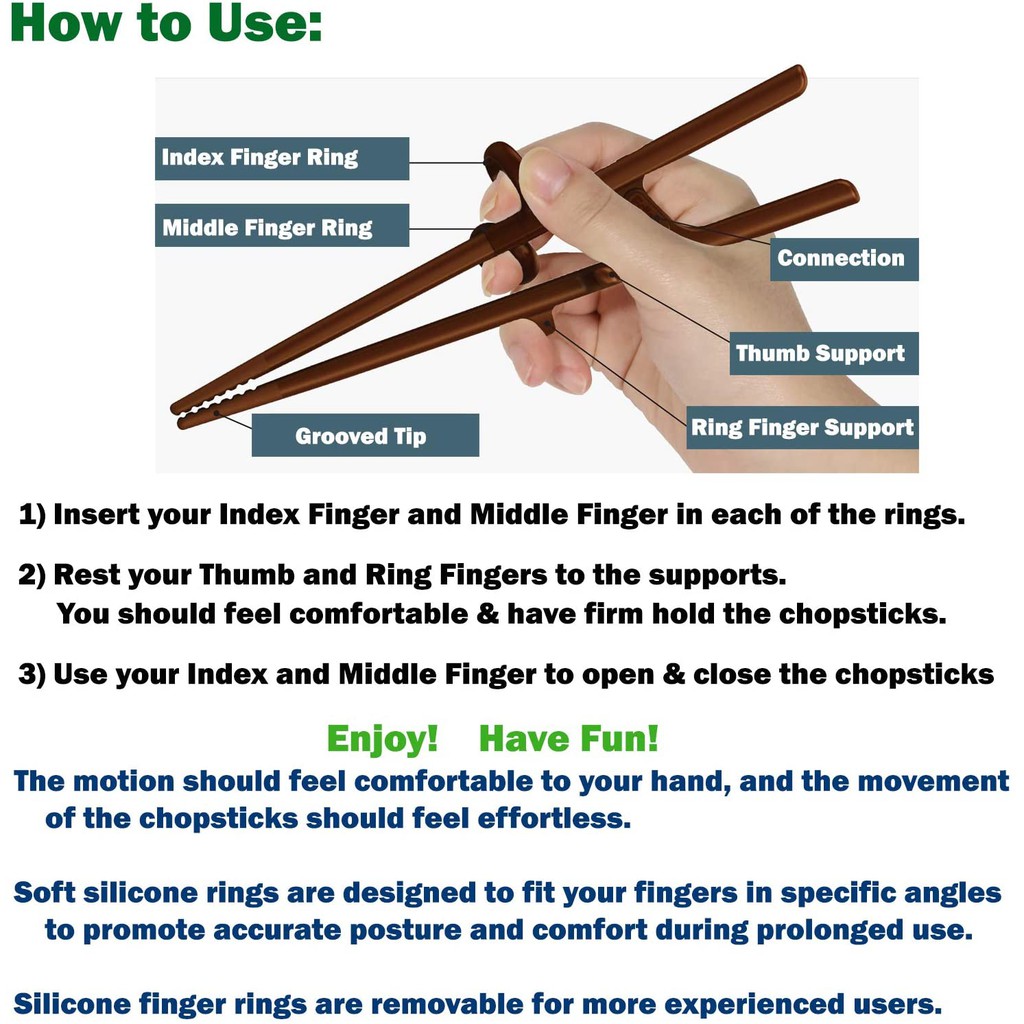 How to Use:

Index Finger Ring

Middle Finger Ring

Connection

Thumb Support

Ring Finger Support

Grooved Tip

1) Insert your Index Finger and Middle Finger in each of the rings.

2) Rest your Thumb and Ring Fingers to the supports.
You should feel comfortable & have firm hold the chopsticks.

3) Use your Index and Middle Finger to open & close the chopsticks

Enjoy! Have Fun!

The motion should feel comfortable to your hand, and the movement of the chopsticks should feel effortless.

Soft silicone rings are designed to fit your fingers in specific angles to promote accurate posture and comfort during prolonged use.

Silicone finger rings are removable for more experienced users.