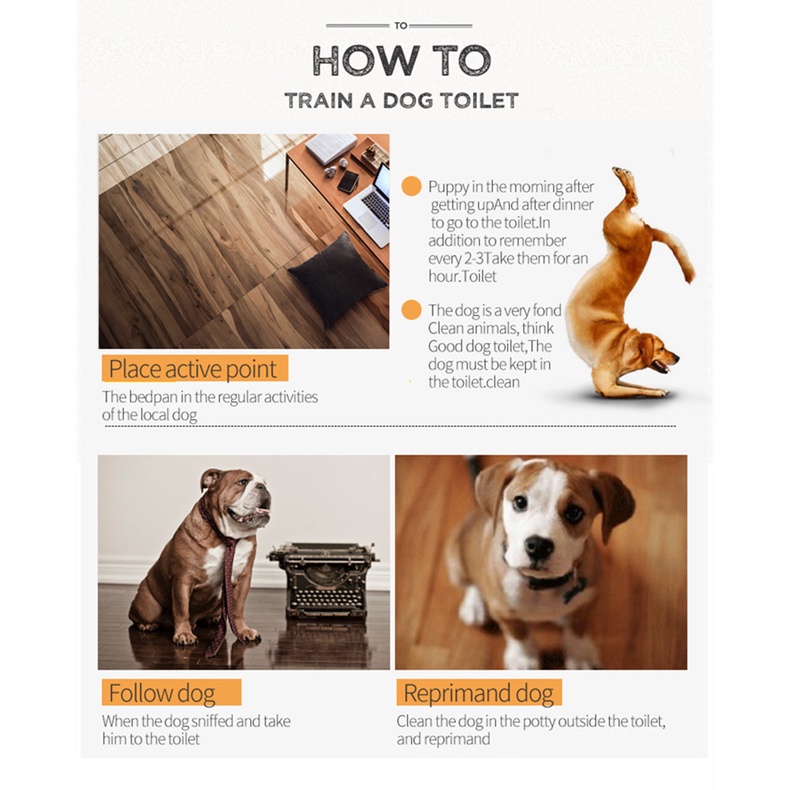 TO

HOW TO

TRAIN A DOG TOILET

Puppy in the morning after getting upAnd after dinner to go to the toilet.In addition to remember every 2-3Take them for an hour.Toilet

The dog is a very fond Clean animals, think Good dog toilet,The dog must be kept in the toilet.clean

Place active point

The bedpan in the regular activities of the local dog

Follow dog

When the dog sniffed and take him to the toilet

Reprimand dog

Clean the dog in the potty outside the toilet, and reprimand