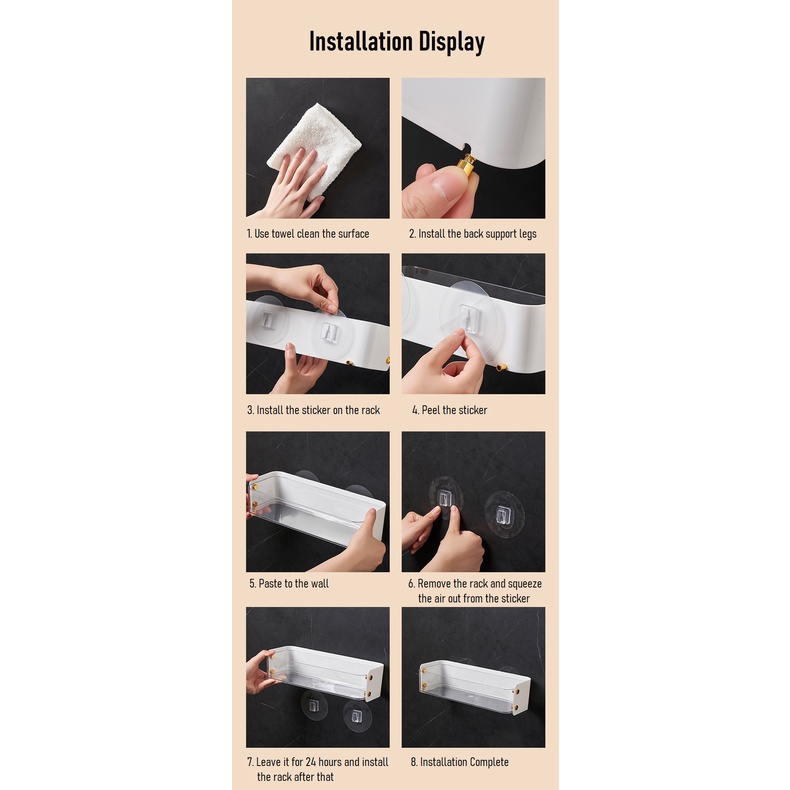 Installation Display

1. Use towel clean the surface

2. Install the back support legs

3. Install the sticker on the rack

4. Peel the sticker

5. Paste to the wall

6. Remove the rack and squeeze the air out from the sticker

7. Leave it for 24 hours and install the rack after that

8. Installation Complete