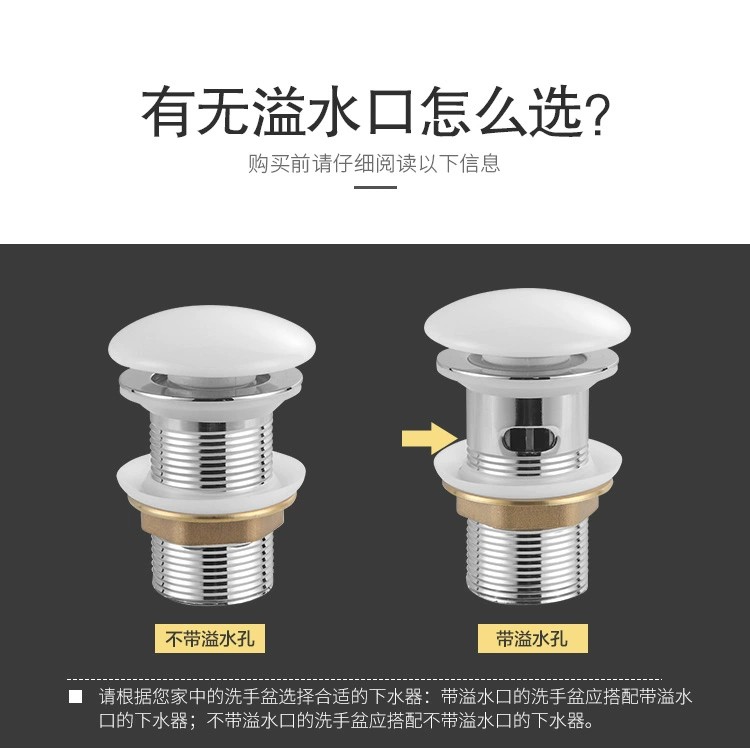 有无溢水口怎么选?

购买前请仔细阅读以下信息

不带溢水孔

带溢水孔

■ 请根据您家中的洗手盆选择合适的下水器：带溢水口的洗手盆应搭配带溢水口的下水器；不带溢水口的洗手盆应搭配不带溢水口的下水器。