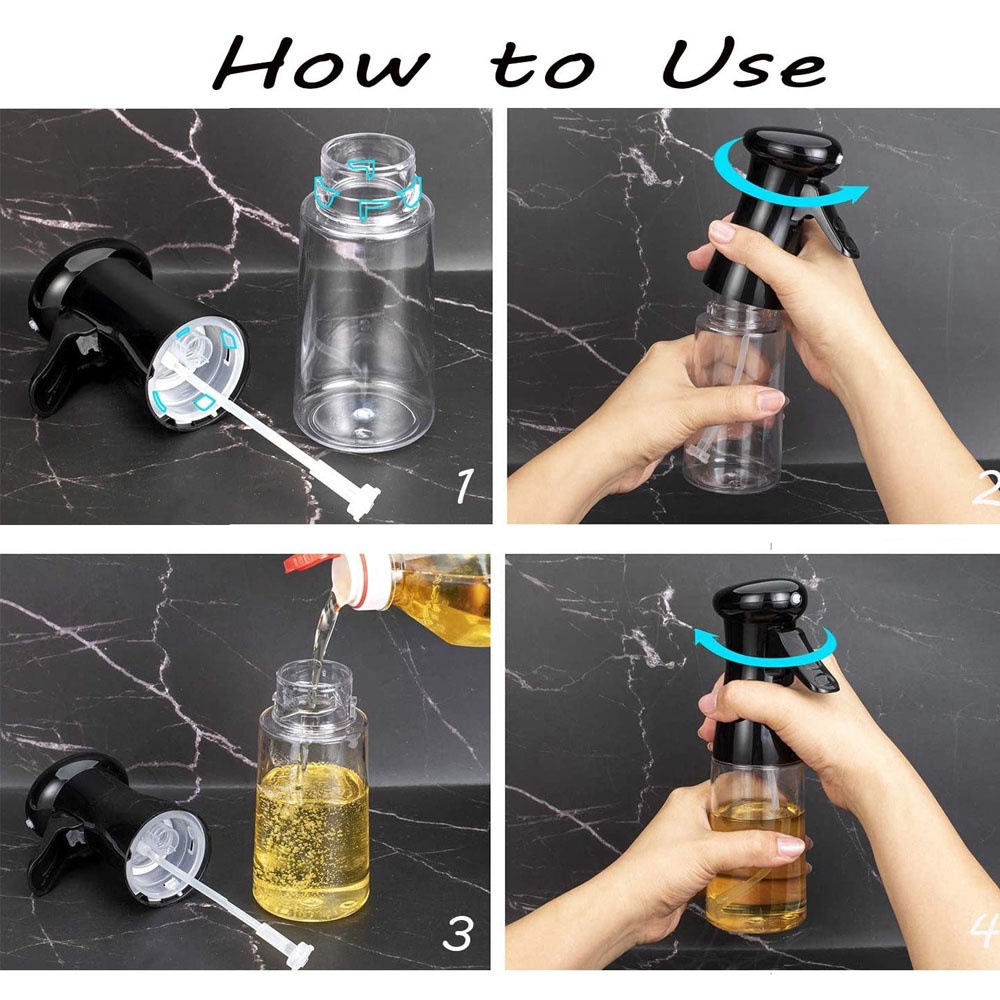 How to Use

1

2

3

4