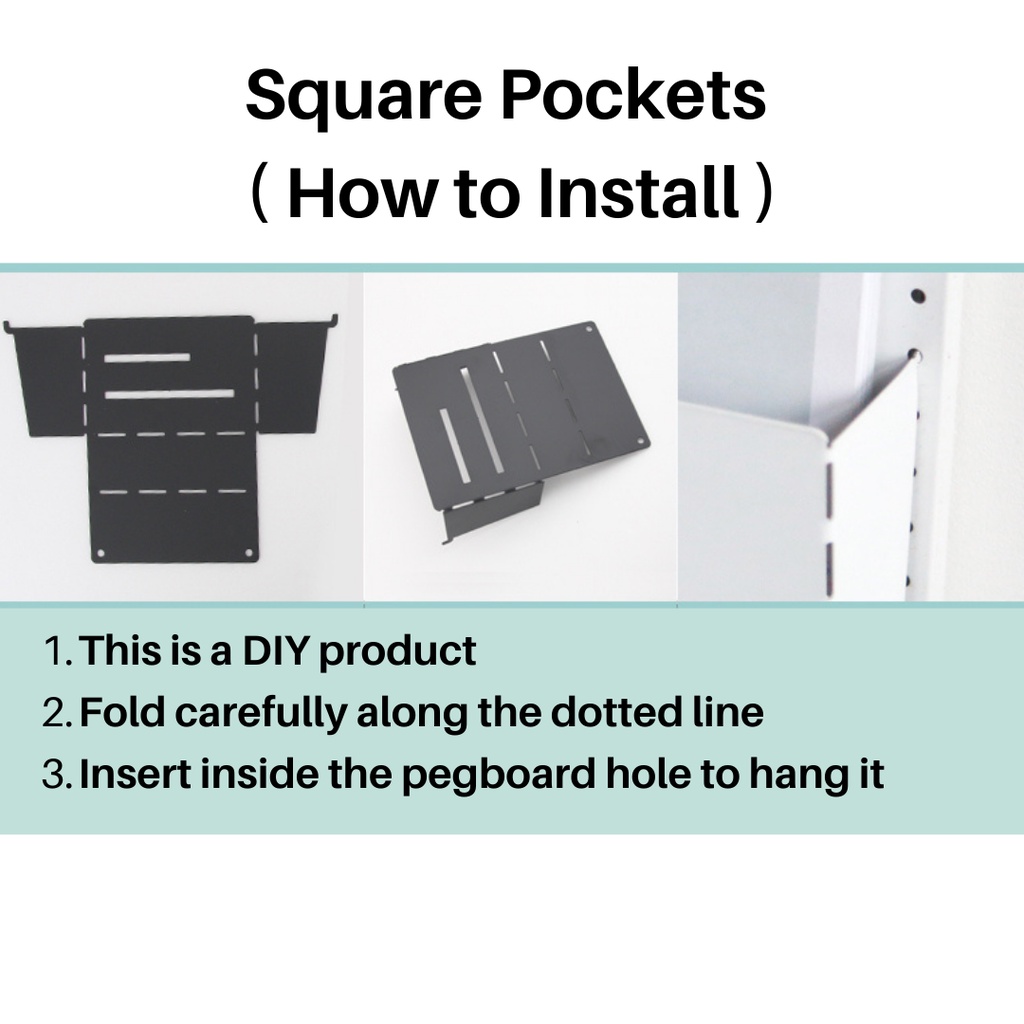 Square Pockets
( How to Install )

1. This is a DIY product
2. Fold carefully along the dotted line
3. Insert inside the pegboard hole to hang it