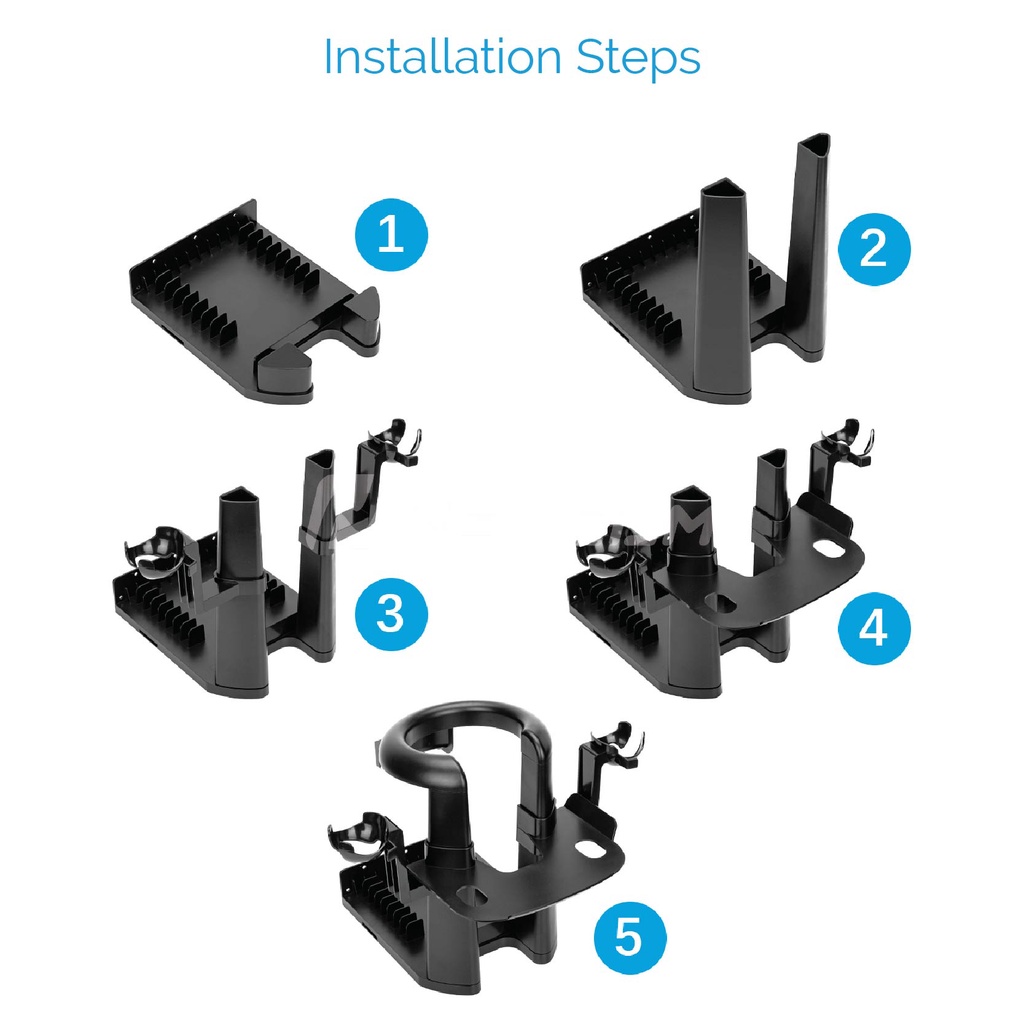 Installation Steps

1

2

3

4

5