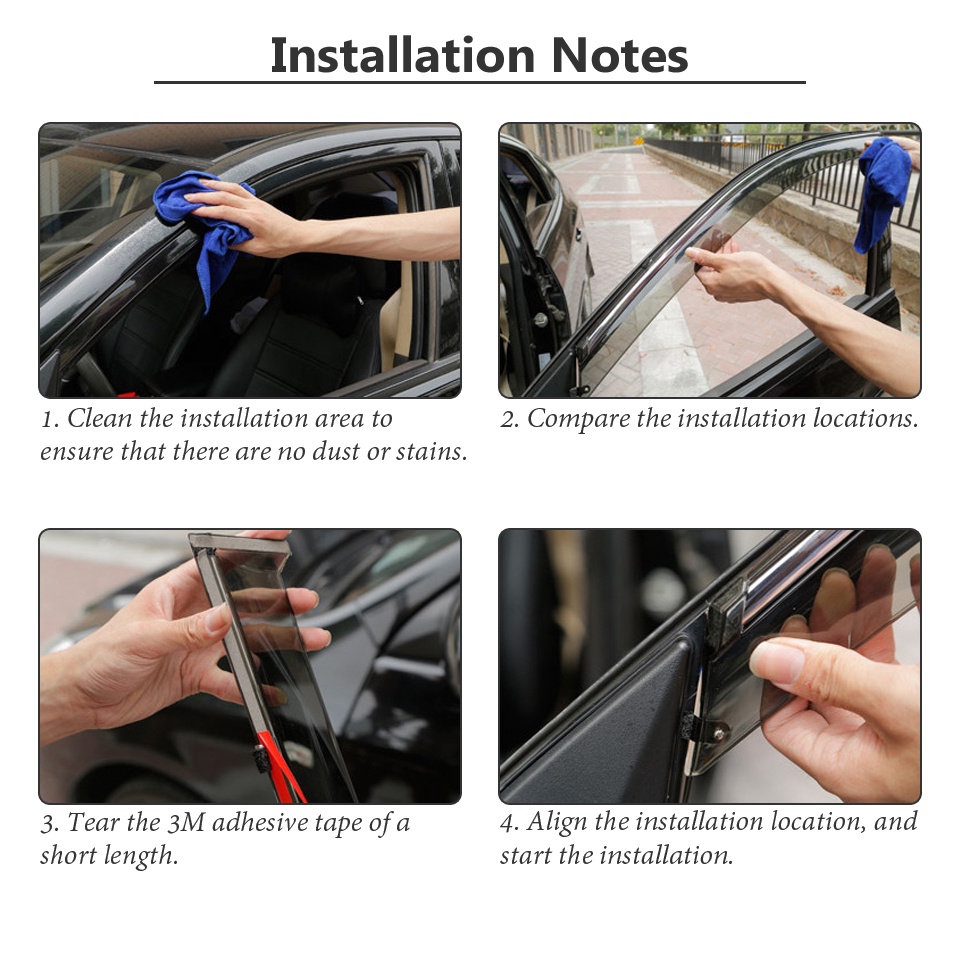 Installation Notes

1. Clean the installation area to ensure that there are no dust or stains.

2. Compare the installation locations.

3. Tear the 3M adhesive tape of a short length.

4. Align the installation location, and start the installation.