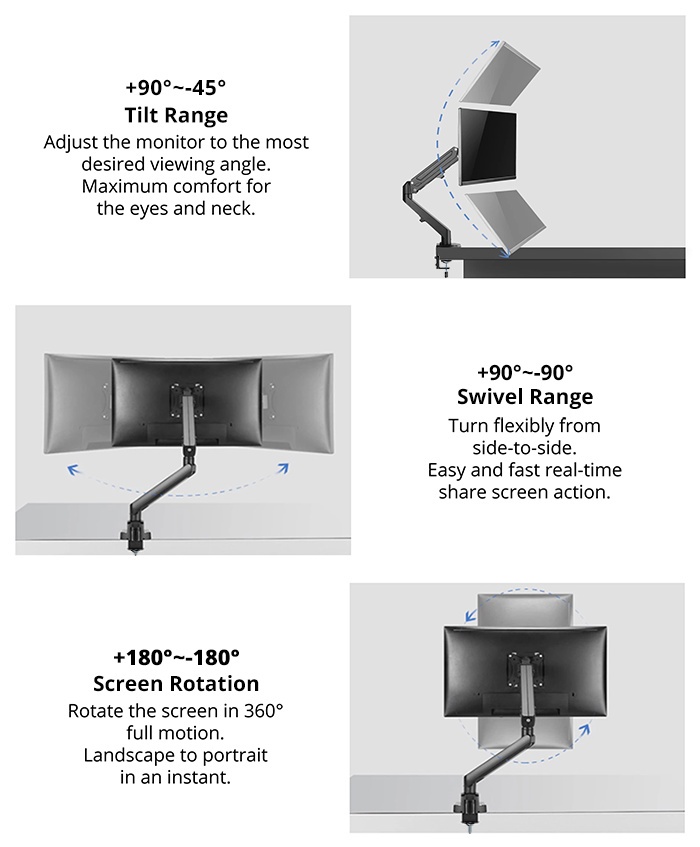 +90°~-45°
Tilt Range
Adjust the monitor to the most desired viewing angle. Maximum comfort for the eyes and neck.

+90°~-90°
Swivel Range
Turn flexibly from side-to-side. Easy and fast real-time share screen action.

+180°~-180°
Screen Rotation
Rotate the screen in 360° full motion. Landscape to portrait in an instant.