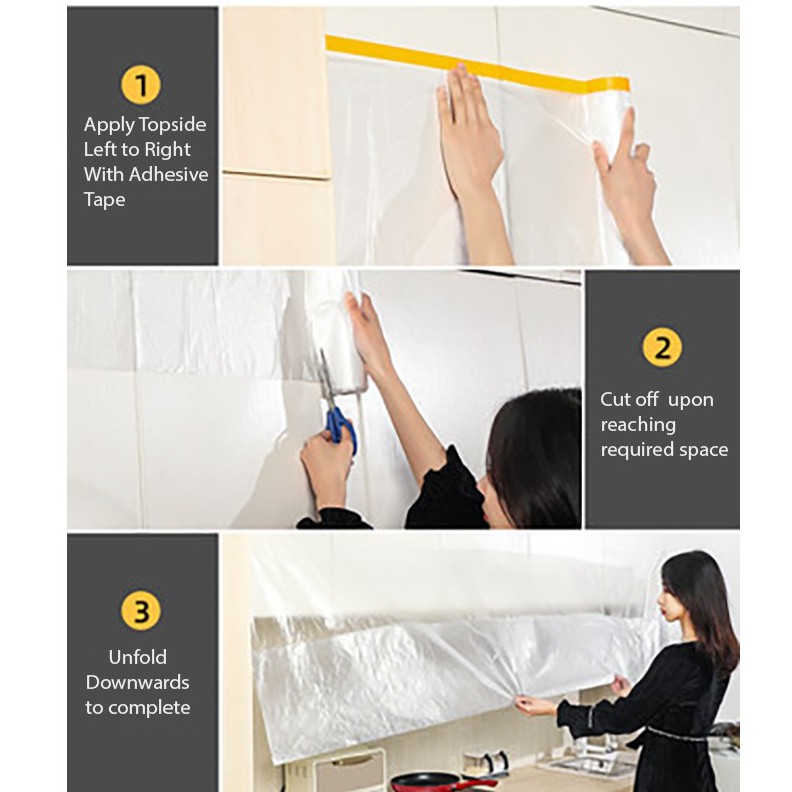 1

Apply Topside Left to Right With Adhesive Tape

2

Cut off upon reaching required space

3

Unfold Downwards to complete