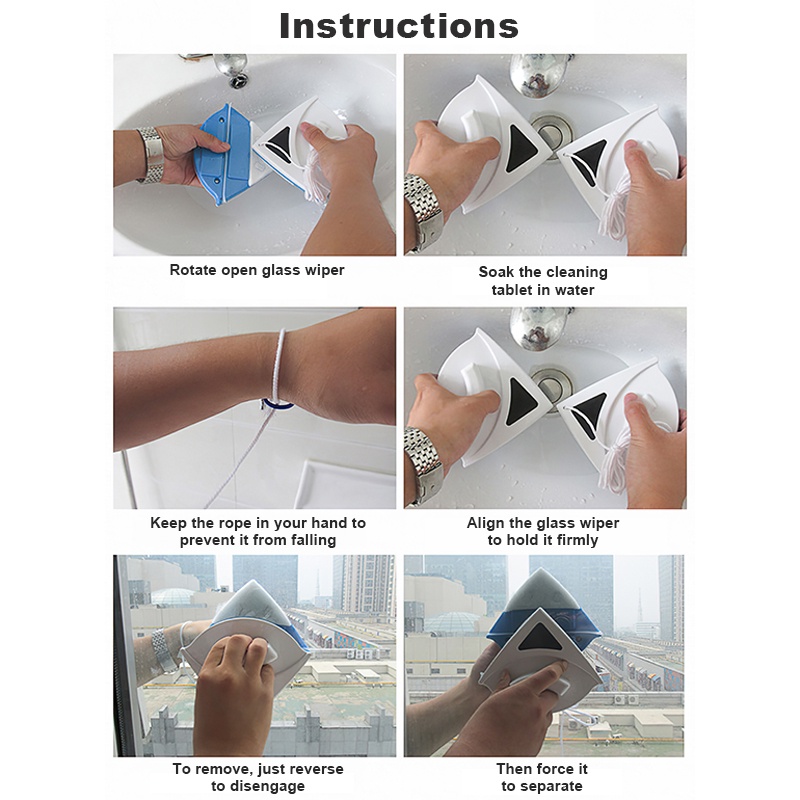 Instructions

Rotate open glass wiper

Soak the cleaning tablet in water

Keep the rope in your hand to prevent it from falling

Align the glass wiper to hold it firmly

To remove, just reverse to disengage

Then force it to separate