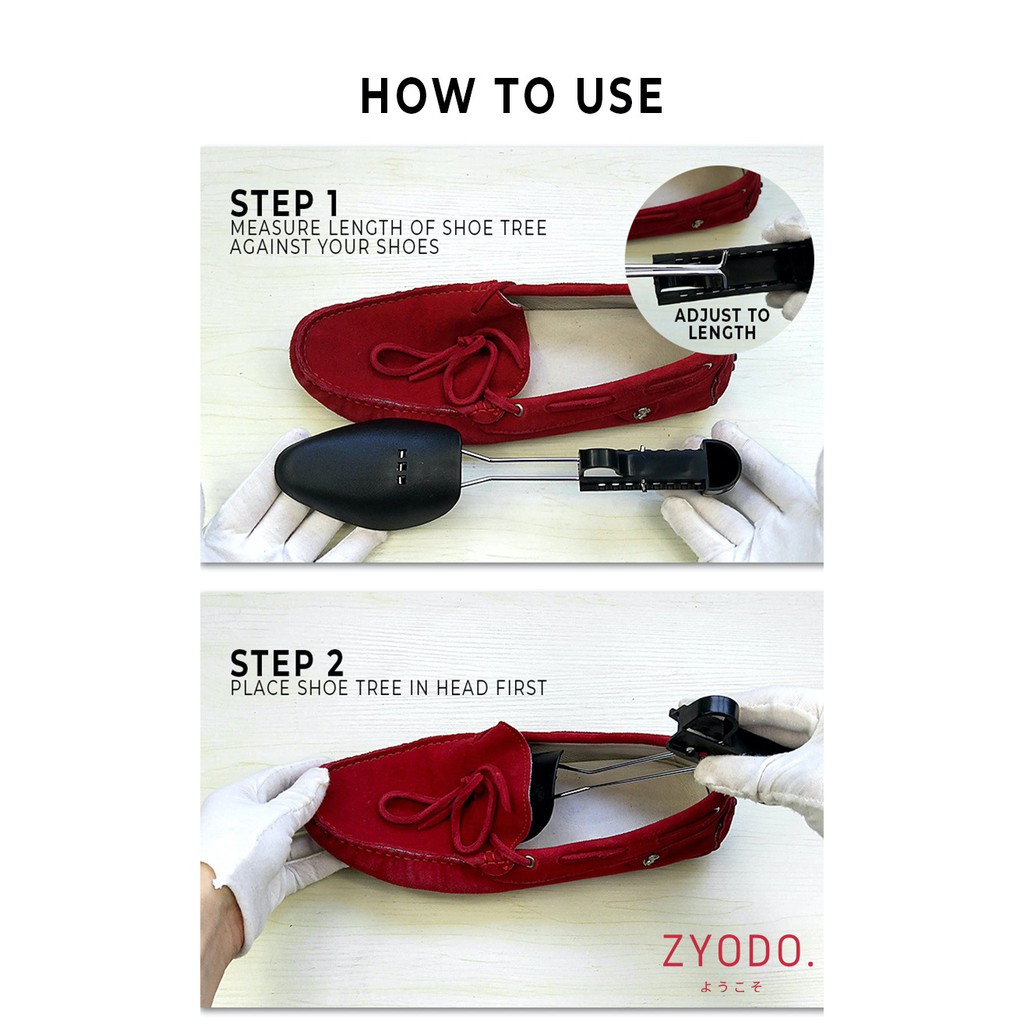 HOW TO USE

STEP 1
MEASURE LENGTH OF SHOE TREE AGAINST YOUR SHOES

ADJUST TO LENGTH

STEP 2
PLACE SHOE TREE IN HEAD FIRST

ZYODO.
ようこそ