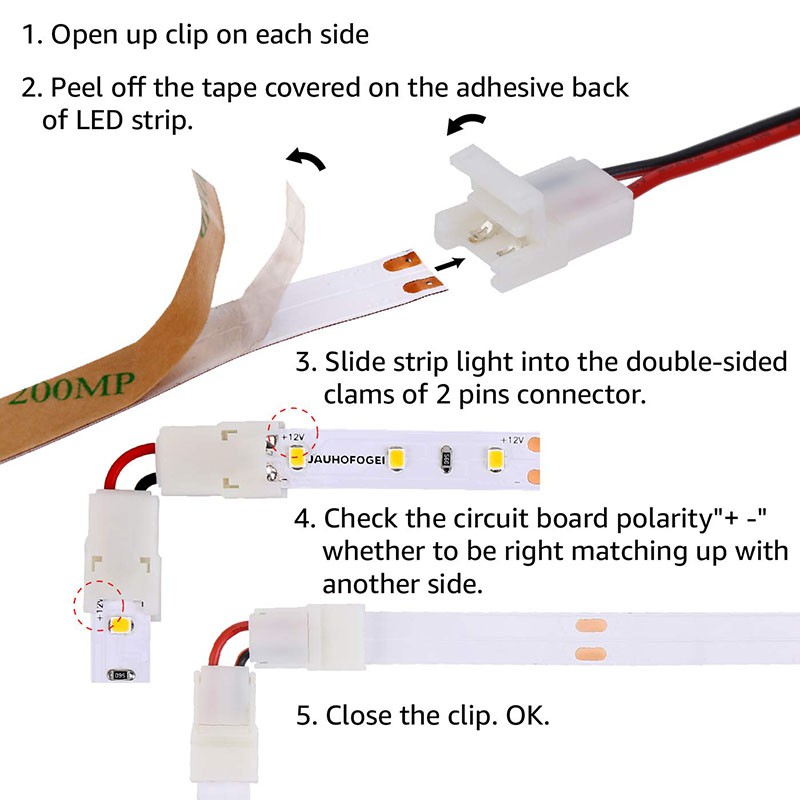 1. Open up clip on each side

2. Peel off the tape covered on the adhesive back of LED strip.

200MP

3. Slide strip light into the double-sided clams of 2 pins connector.

+12V

JAUHOFOGEI

560

+12V

4. Check the circuit board polarity"+ -" whether to be right matching up with another side.

+12V

560

5. Close the clip. OK.