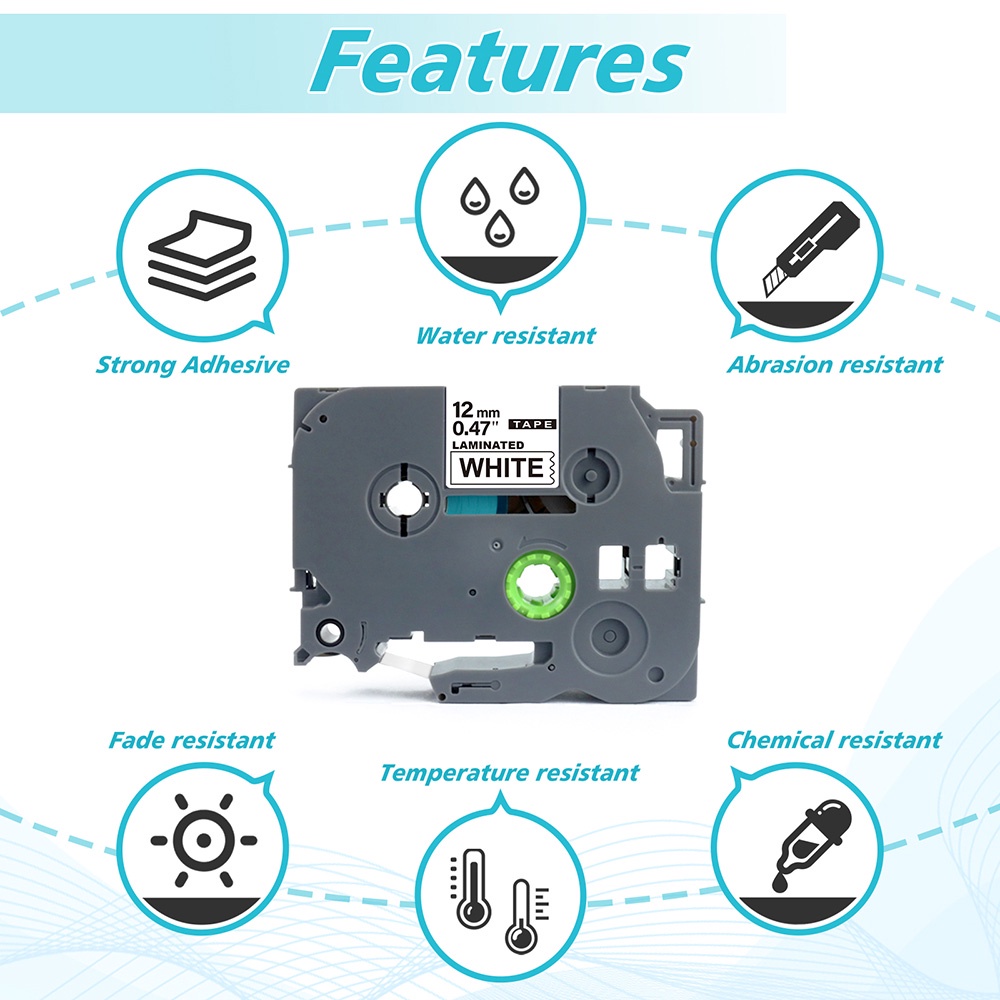 Features

Strong Adhesive

Water resistant

Abrasion resistant

12 mm
0.47"
TAPE
LAMINATED
WHITE

Fade resistant

Temperature resistant

Chemical resistant