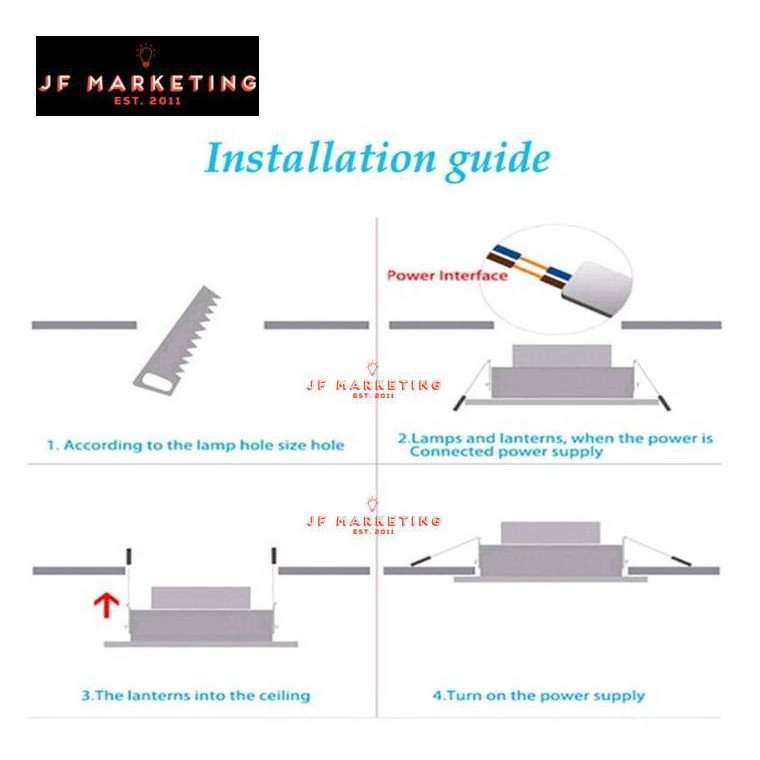 JF MARKETING
EST. 2011

Installation guide

Power Interface

JF MARKETING
EST. 2011

1. According to the lamp hole size hole

2.Lamps and lanterns, when the power is Connected power supply

JF MARKETING
EST. 2011

3.The lanterns into the ceiling

4.Turn on the power supply