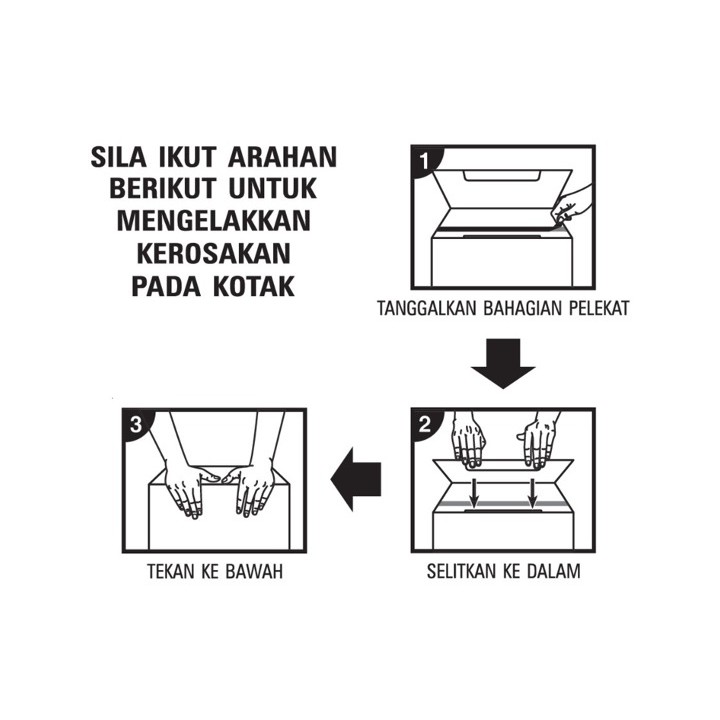 SILA IKUT ARAHAN BERIKUT UNTUK MENGELAKKAN KEROSAKAN PADA KOTAK

1

TANGGALKAN BAHAGIAN PELEKAT

2

SELITKAN KE DALAM

3

TEKAN KE BAWAH