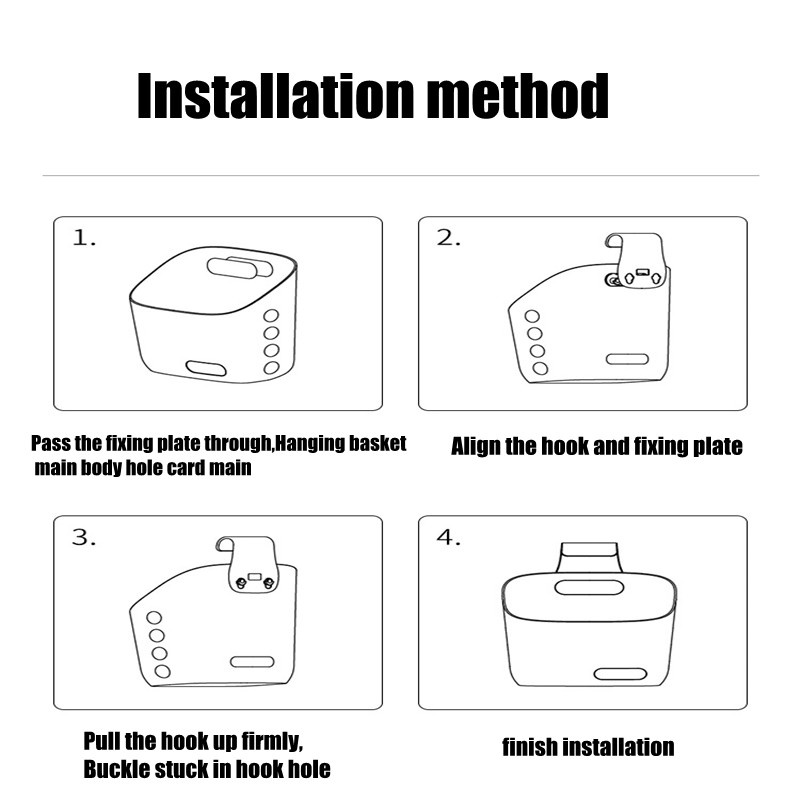 Installation method

1.

Pass the fixing plate through,Hanging basket main body hole card main

2.

Align the hook and fixing plate

3.

Pull the hook up firmly, Buckle stuck in hook hole

4.

finish installation