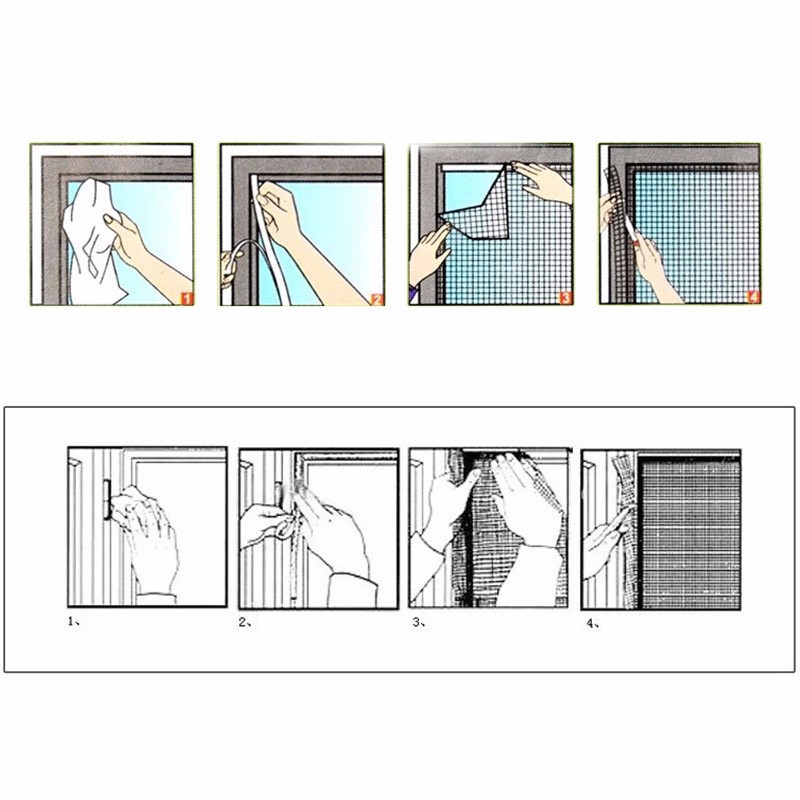 1

2

3

4

1、

2、

3、

4、