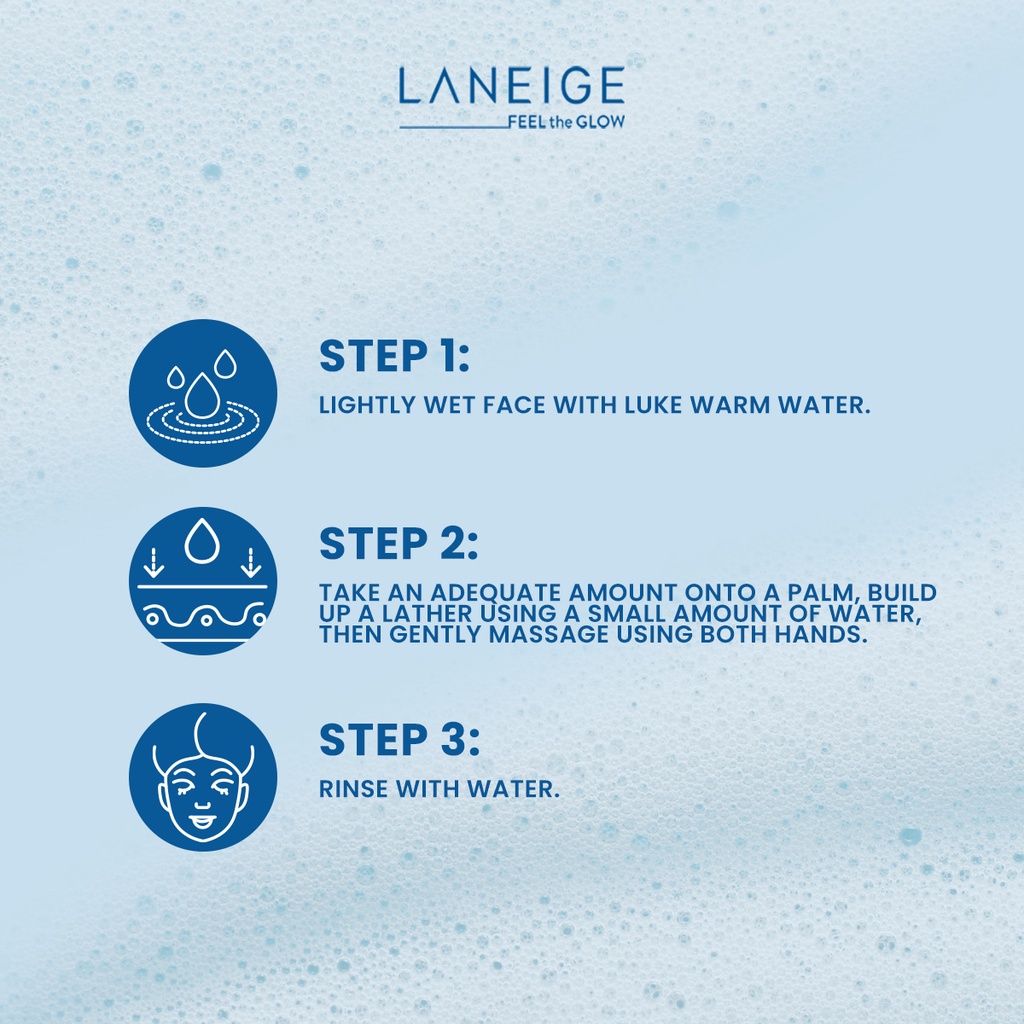 LANEIGE
FEEL the GLOW

STEP 1:
LIGHTLY WET FACE WITH LUKE WARM WATER.

STEP 2:
TAKE AN ADEQUATE AMOUNT ONTO A PALM, BUILD UP A LATHER USING A SMALL AMOUNT OF WATER, THEN GENTLY MASSAGE USING BOTH HANDS.

STEP 3:
RINSE WITH WATER.