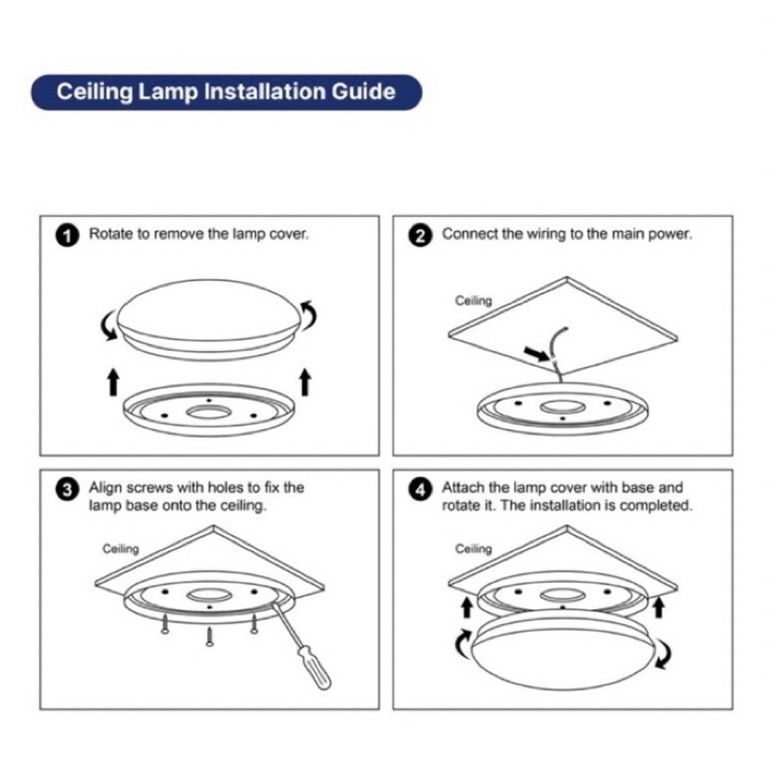 Ceiling Lamp Installation Guide

1 Rotate to remove the lamp cover.

2 Connect the wiring to the main power.

Ceiling

3 Align screws with holes to fix the lamp base onto the ceiling.

Ceiling

4 Attach the lamp cover with base and rotate it. The installation is completed.

Ceiling