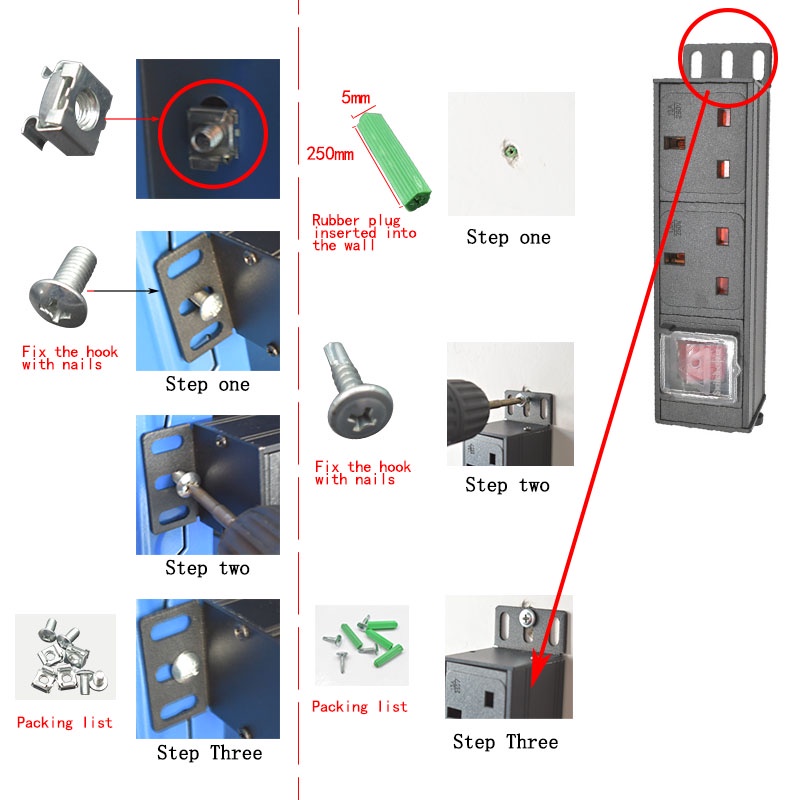 Fix the hook with nails

Step one

Step two

Packing list

Step Three

5mm

250mm

Rubber plug inserted into the wall

Step one

Fix the hook with nails

Step two

Packing list

Step Three