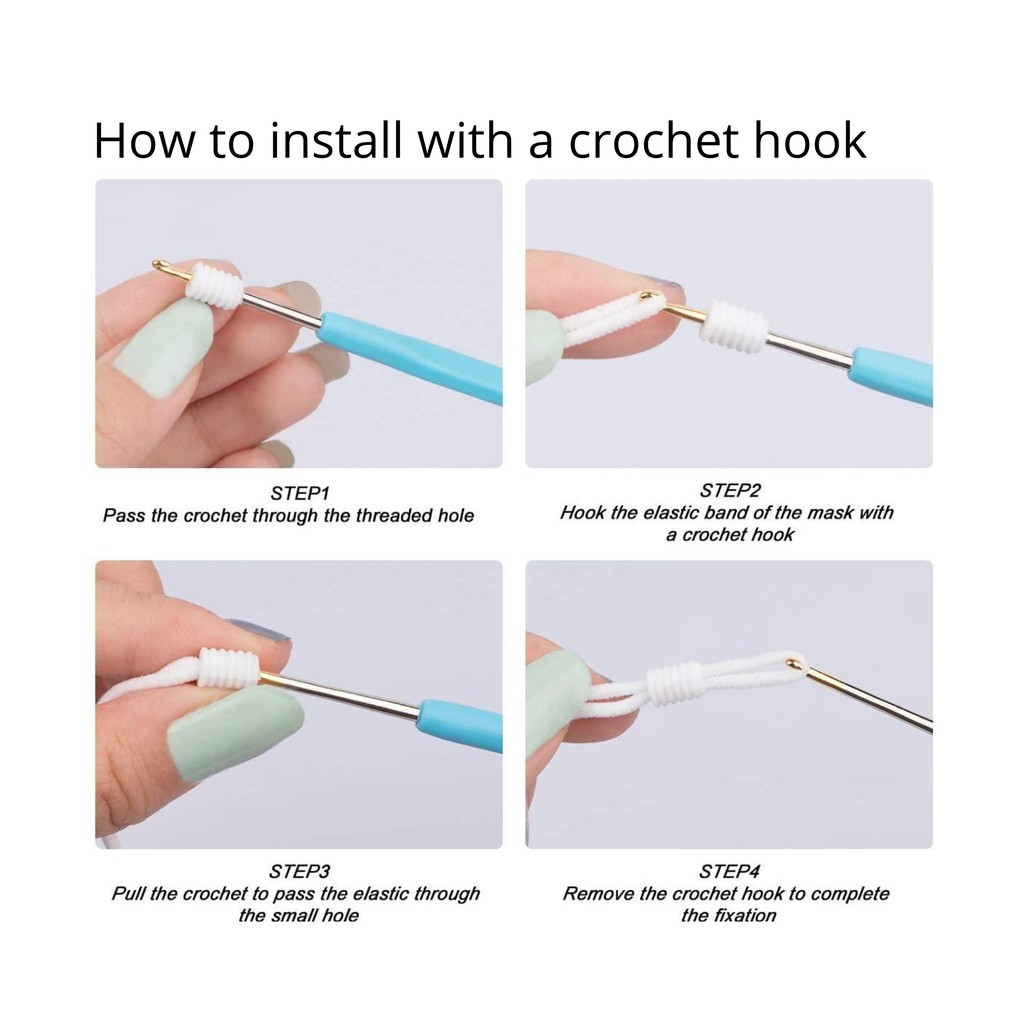 How to install with a crochet hook

STEP1
Pass the crochet through the threaded hole

STEP2
Hook the elastic band of the mask with a crochet hook

STEP3
Pull the crochet to pass the elastic through the small hole

STEP4
Remove the crochet hook to complete the fixation