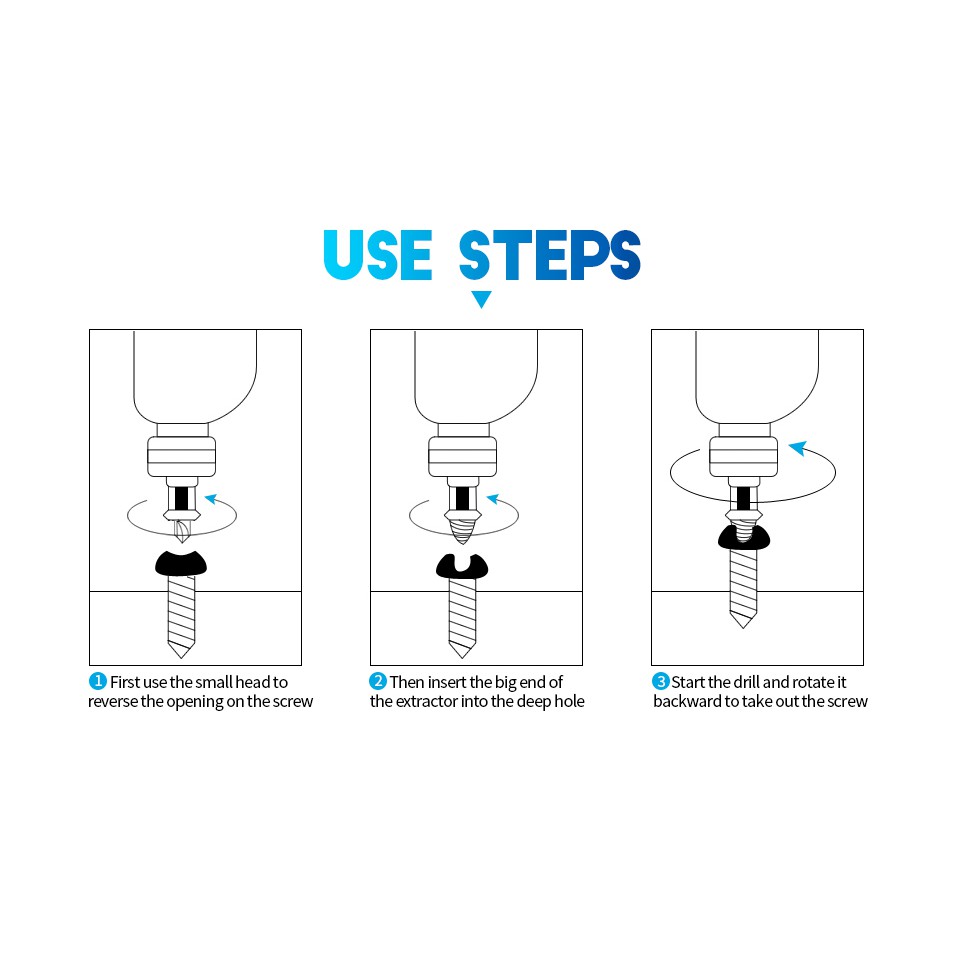 USE STEPS

1 First use the small head to reverse the opening on the screw

2 Then insert the big end of the extractor into the deep hole

3 Start the drill and rotate it backward to take out the screw