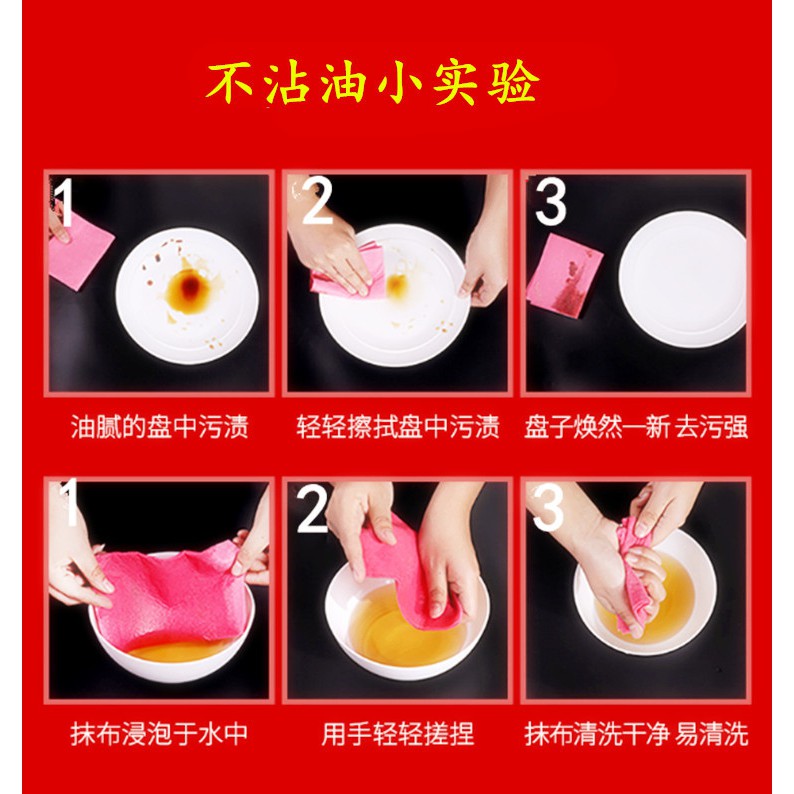 不沾油小实验

1

油腻的盘中污渍

2

轻轻擦拭盘中污渍

3

盘子焕然一新 去污强

1

抹布浸泡于水中

2

用手轻轻搓捏

3

抹布清洗干净 易清洗