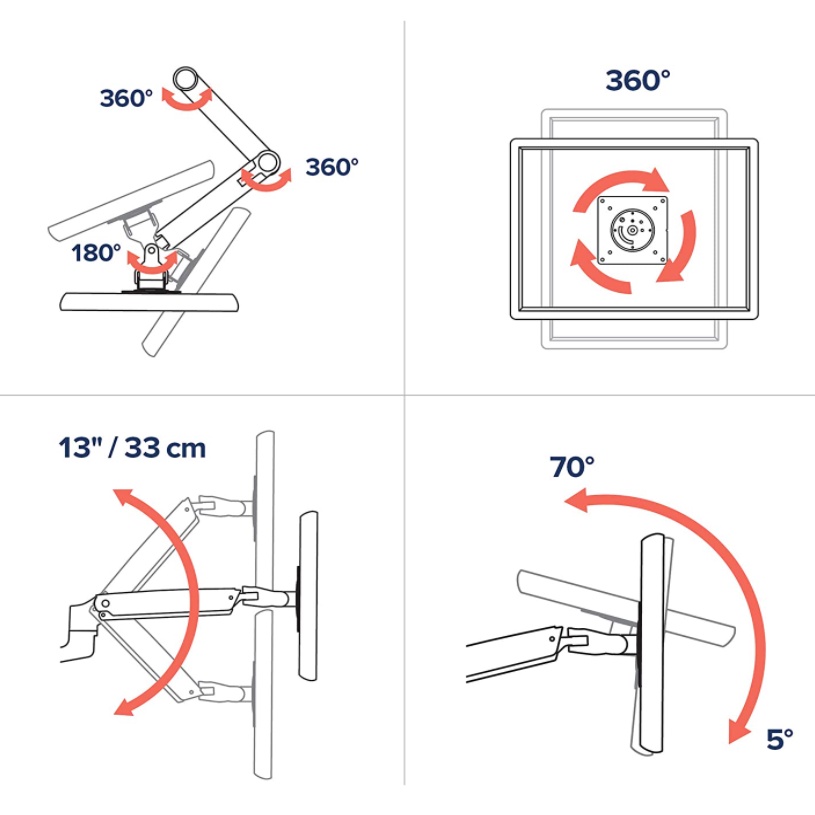 360°

360°

180°

360°

13" / 33 cm

70°

5°