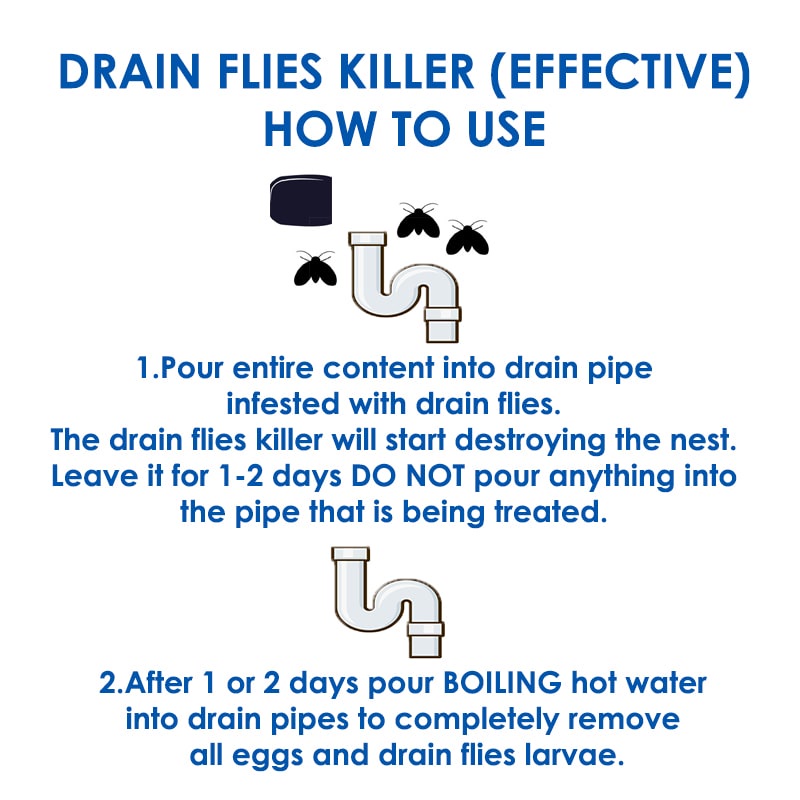 DRAIN FLIES KILLER (EFFECTIVE)
HOW TO USE

1.Pour entire content into drain pipe infested with drain flies.
The drain flies killer will start destroying the nest.
Leave it for 1-2 days DO NOT pour anything into the pipe that is being treated.

2.After 1 or 2 days pour BOILING hot water into drain pipes to completely remove all eggs and drain flies larvae.