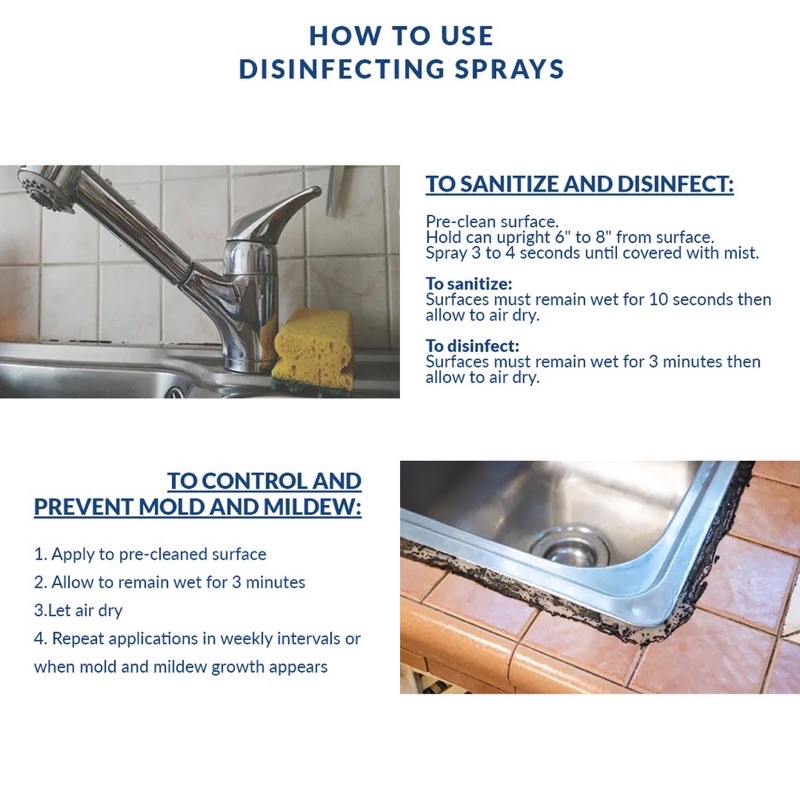 HOW TO USE
DISINFECTING SPRAYS

TO SANITIZE AND DISINFECT:

Pre-clean surface.
Hold can upright 6" to 8" from surface.
Spray 3 to 4 seconds until covered with mist.

To sanitize:
Surfaces must remain wet for 10 seconds then allow to air dry.

To disinfect:
Surfaces must remain wet for 3 minutes then allow to air dry.

TO CONTROL AND
PREVENT MOLD AND MILDEW:

1. Apply to pre-cleaned surface
2. Allow to remain wet for 3 minutes
3.Let air dry
4. Repeat applications in weekly intervals or when mold and mildew growth appears