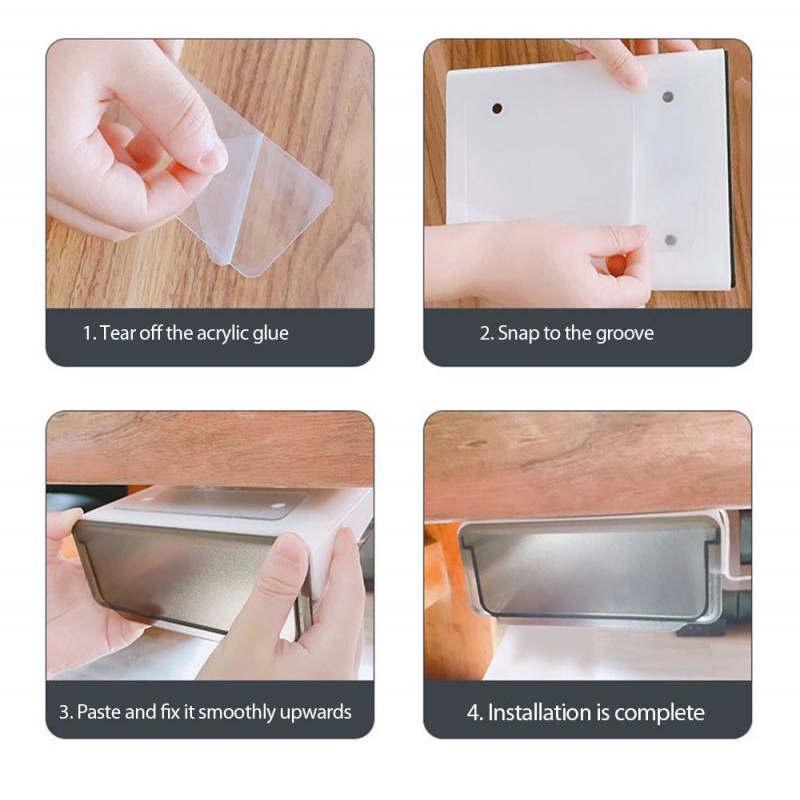 1. Tear off the acrylic glue

2. Snap to the groove

3. Paste and fix it smoothly upwards

4. Installation is complete