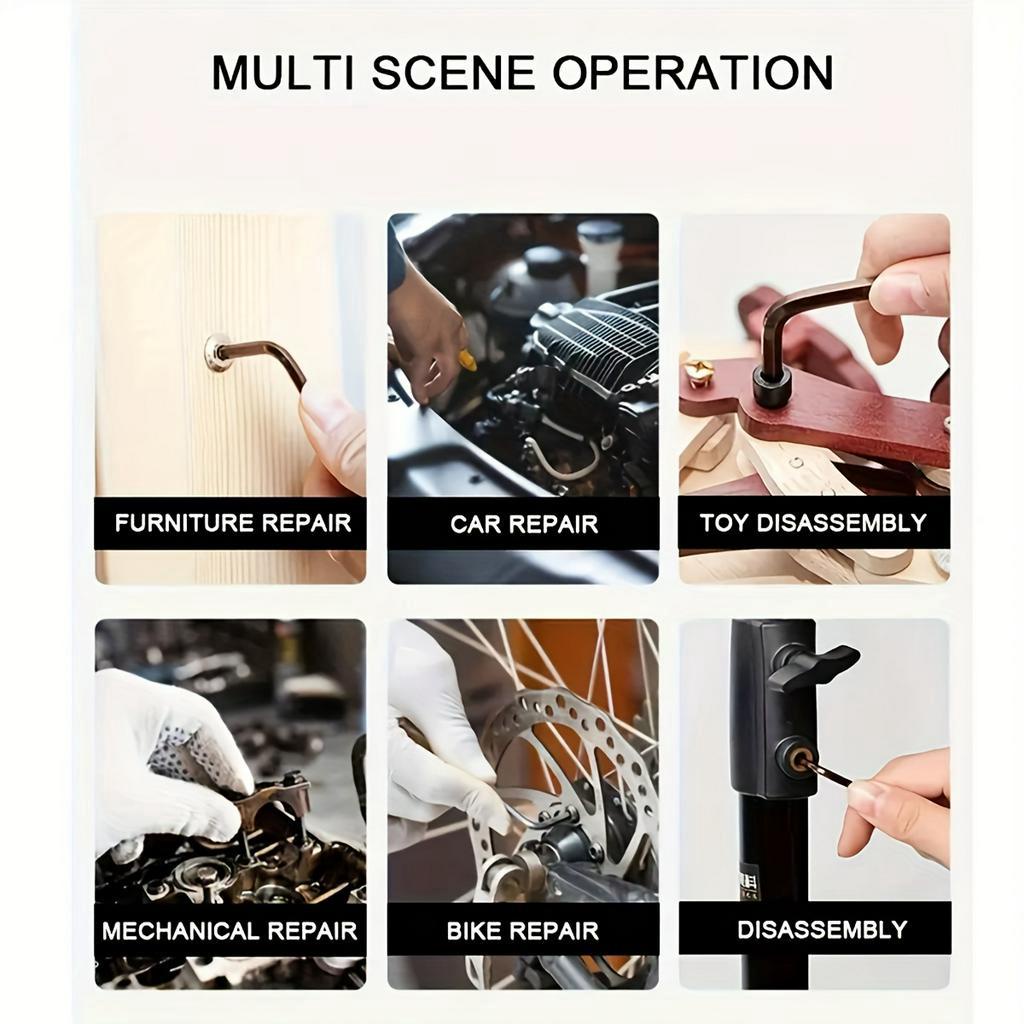 MULTI SCENE OPERATION

FURNITURE REPAIR

CAR REPAIR

TOY DISASSEMBLY

MECHANICAL REPAIR

BIKE REPAIR

DISASSEMBLY