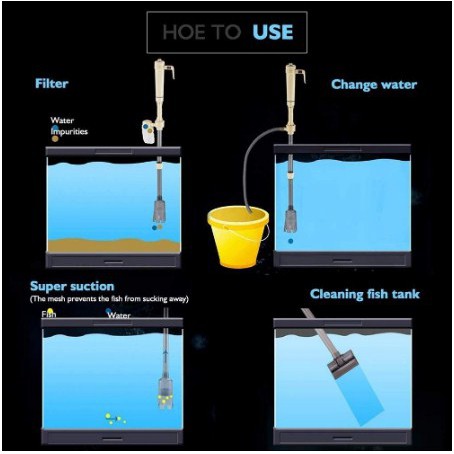 HOE TO USE

Filter

Water
Impurities

Change water

Super suction
(The mesh prevents the fish from sucking away)

Fish
Water

Cleaning fish tank