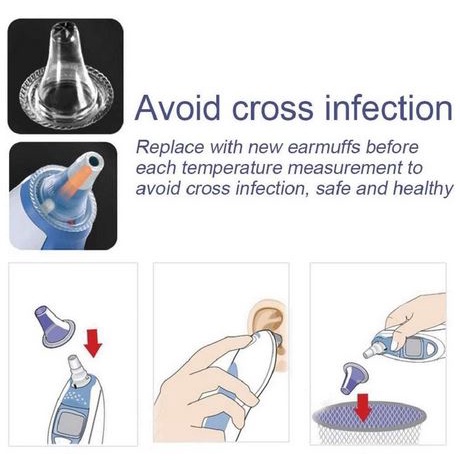 Avoid cross infection

Replace with new earmuffs before each temperature measurement to avoid cross infection, safe and healthy