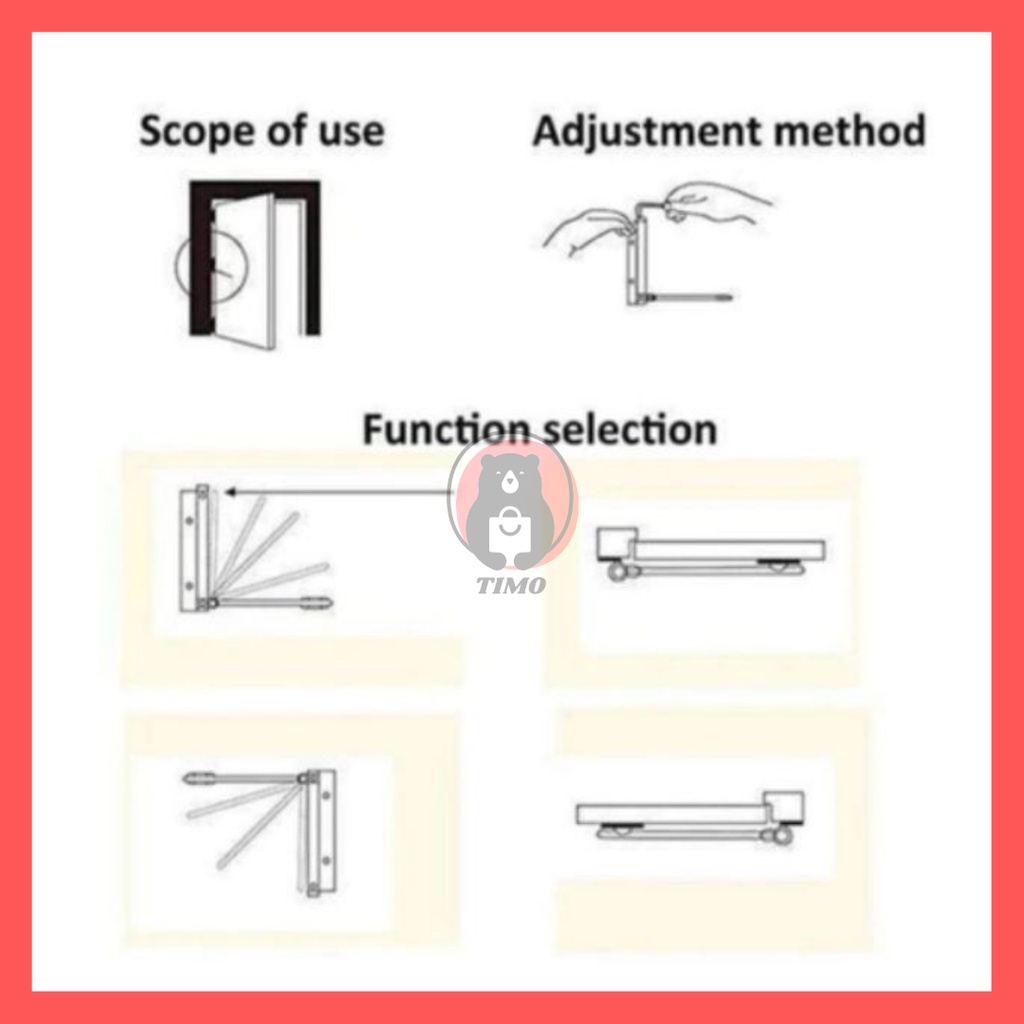 Scope of use

Adjustment method

Function selection

TIMO