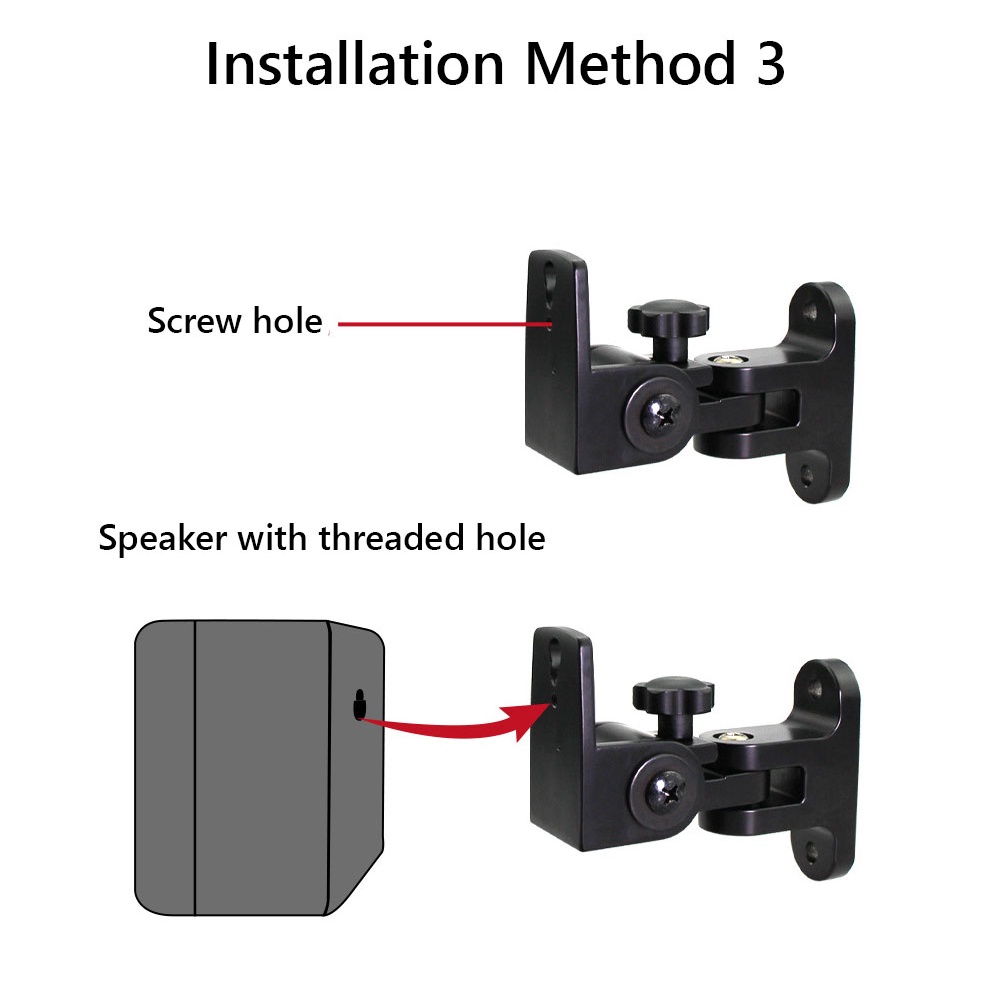 Installation Method 3

Screw hole

Speaker with threaded hole