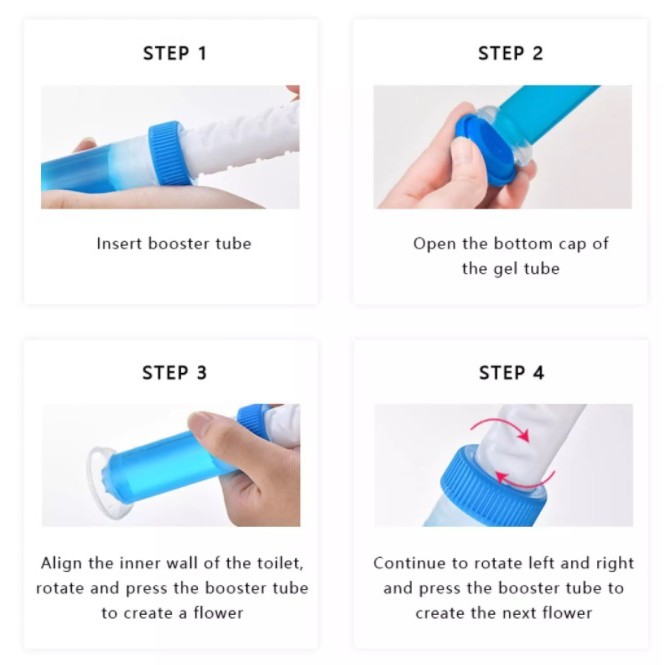 STEP 1

Insert booster tube

STEP 2

Open the bottom cap of the gel tube

STEP 3

Align the inner wall of the toilet, rotate and press the booster tube to create a flower

STEP 4

Continue to rotate left and right and press the booster tube to create the next flower