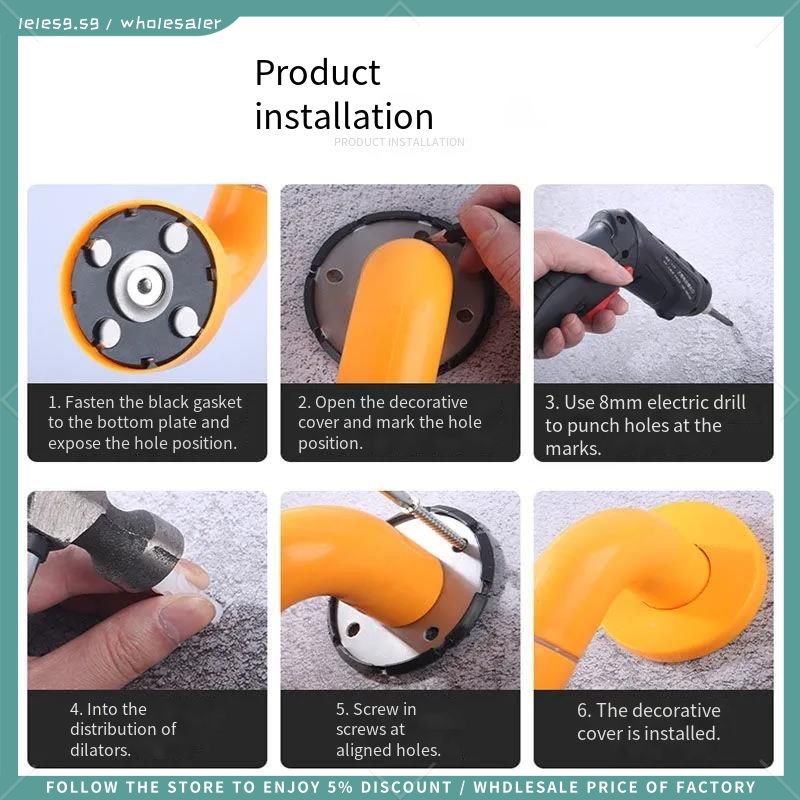 leles9.sg / wholesaler

Product installation

PRODUCT INSTALLATION

1. Fasten the black gasket to the bottom plate and expose the hole position.

2. Open the decorative cover and mark the hole position.

3. Use 8mm electric drill to punch holes at the marks.

4. Into the distribution of dilators.

5. Screw in screws at aligned holes.

6. The decorative cover is installed.

FOLLOW THE STORE TO ENJOY 5% DISCOUNT / WHDLESALE PRICE OF FACTORY