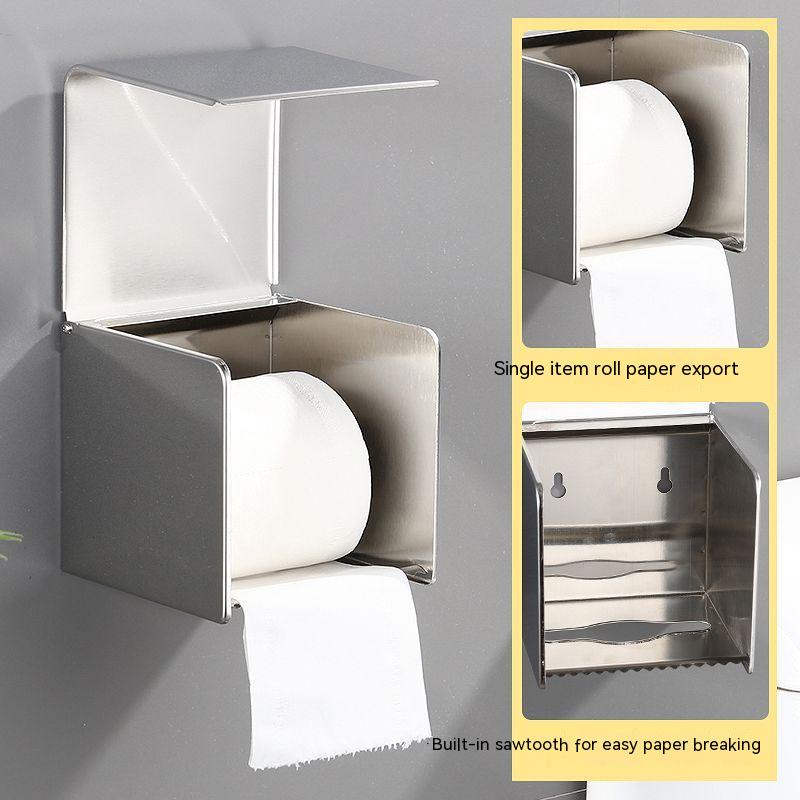 Single item roll paper export

Built-in sawtooth for easy paper breaking