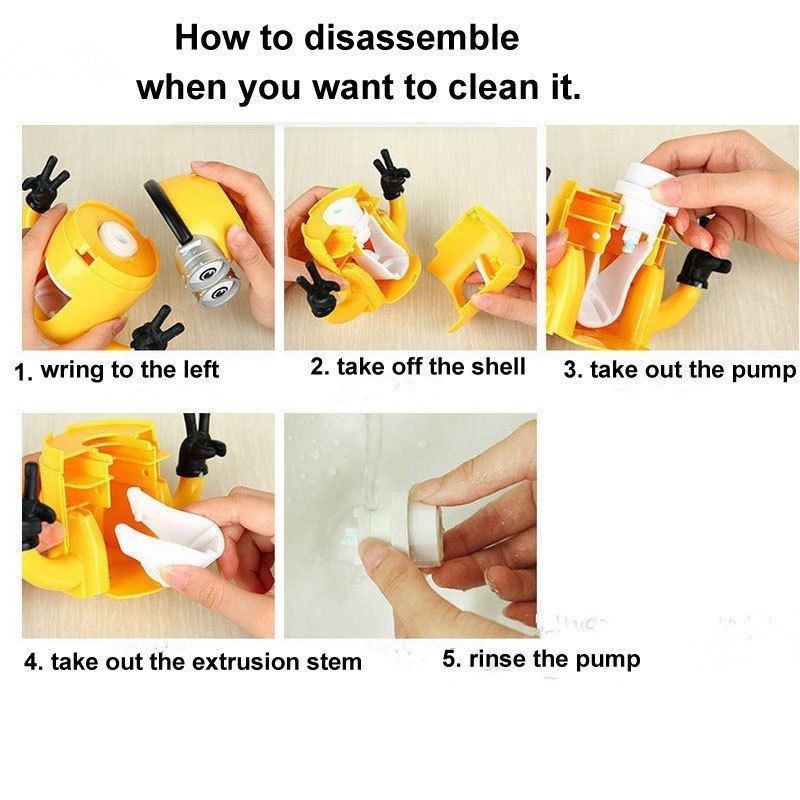 How to disassemble
when you want to clean it.

1. wring to the left

2. take off the shell

3. take out the pump

4. take out the extrusion stem

5. rinse the pump