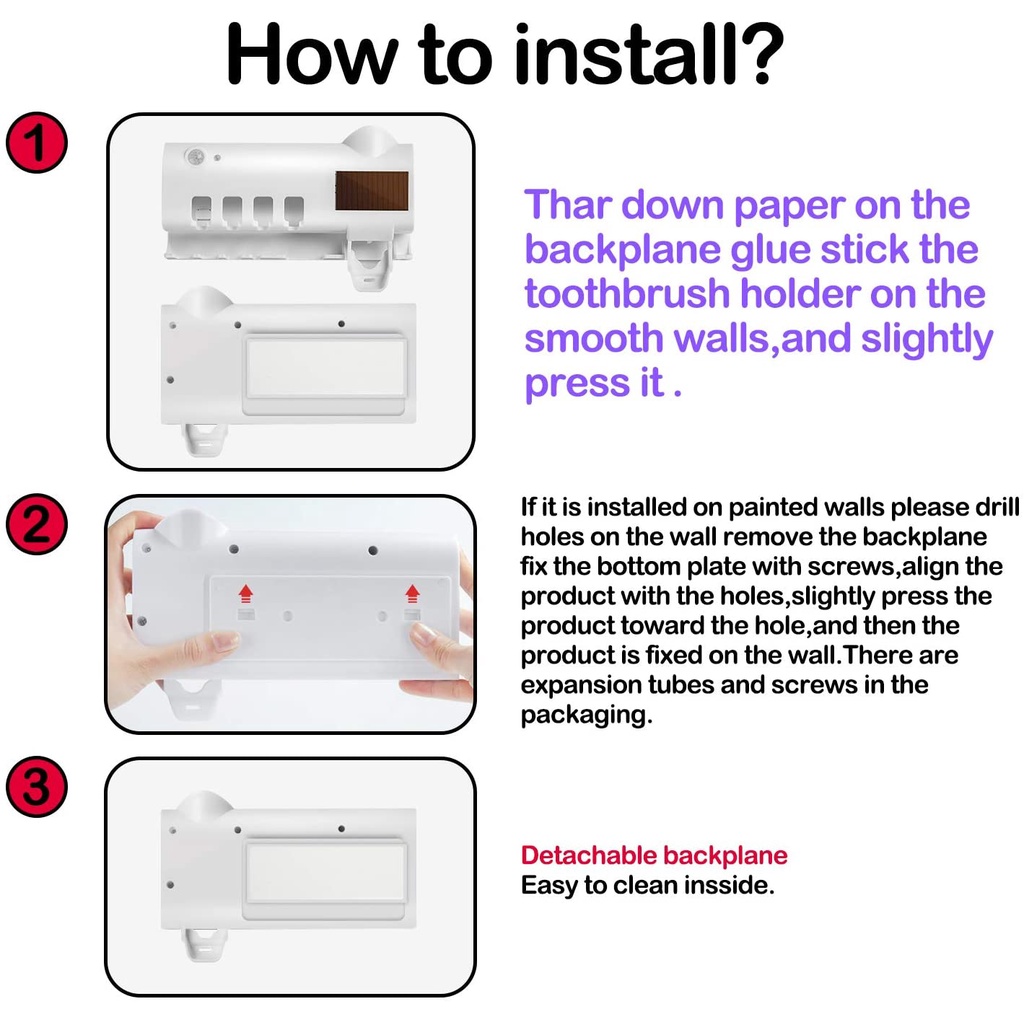 How to install?

1

Thar down paper on the backplane glue stick the toothbrush holder on the smooth walls,and slightly press it .

2

If it is installed on painted walls please drill holes on the wall remove the backplane fix the bottom plate with screws,align the product with the holes,slightly press the product toward the hole,and then the product is fixed on the wall.There are expansion tubes and screws in the packaging.

3

Detachable backplane
Easy to clean insside.