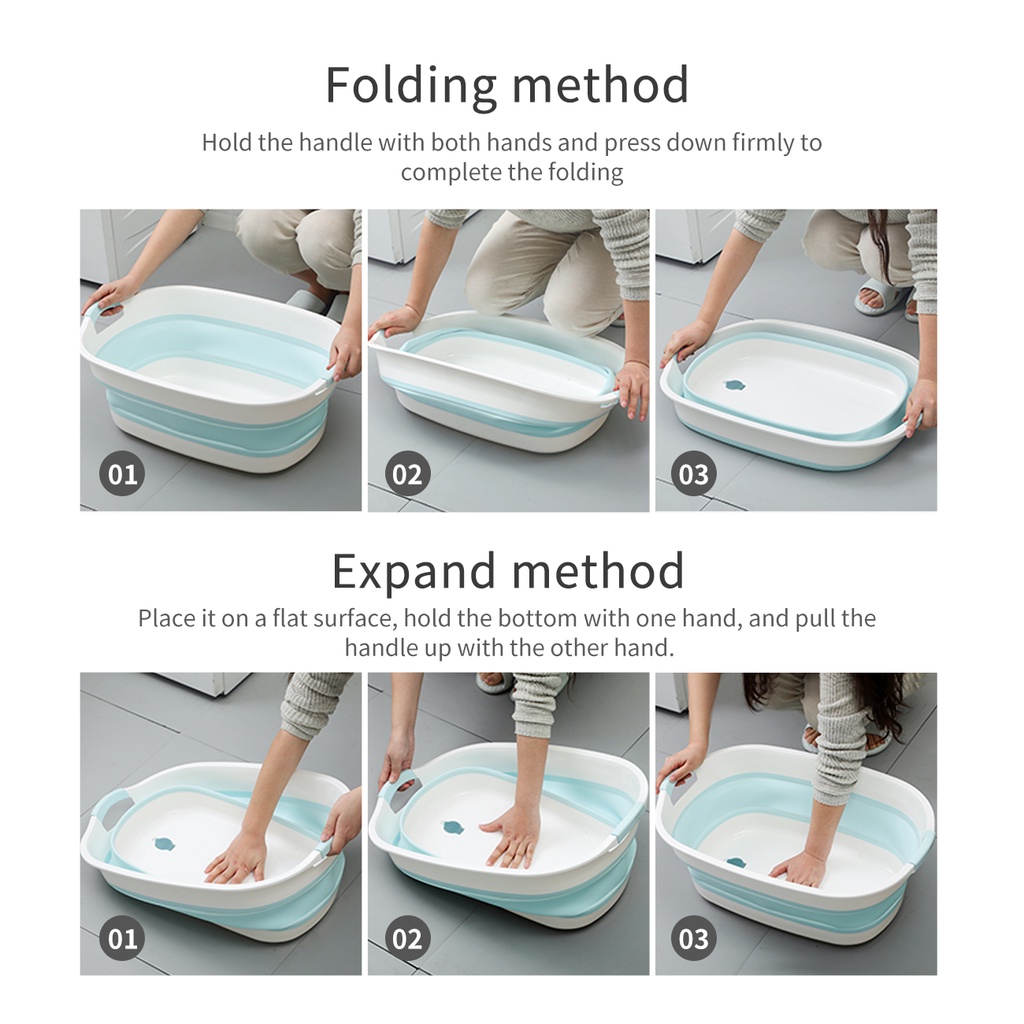 Folding method

Hold the handle with both hands and press down firmly to complete the folding

01

02

03

Expand method

Place it on a flat surface, hold the bottom with one hand, and pull the handle up with the other hand.

01

02

03