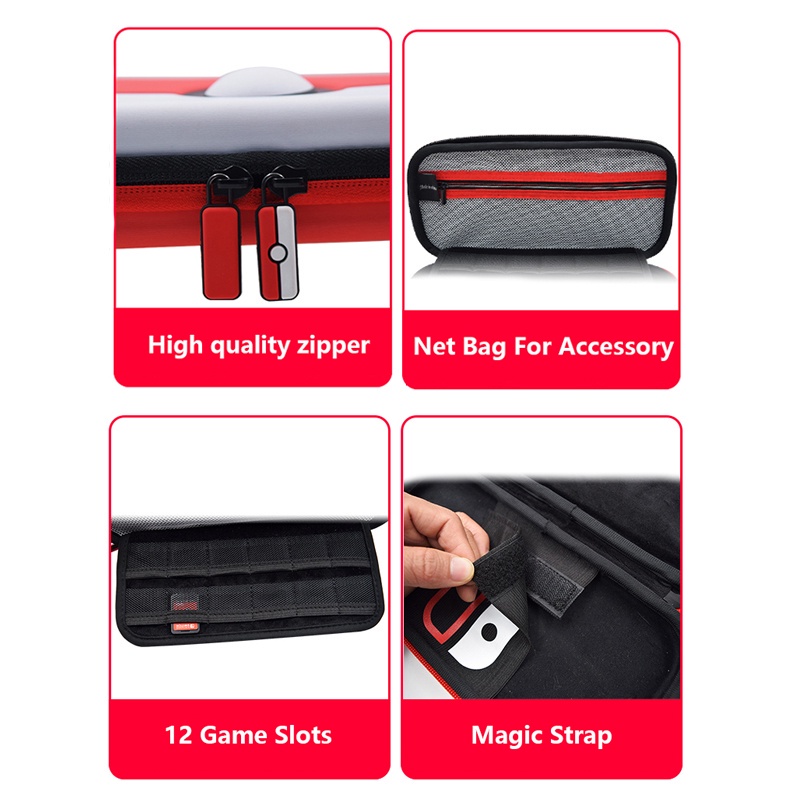 High quality zipper

Net Bag For Accessory

12 Game Slots

Magic Strap