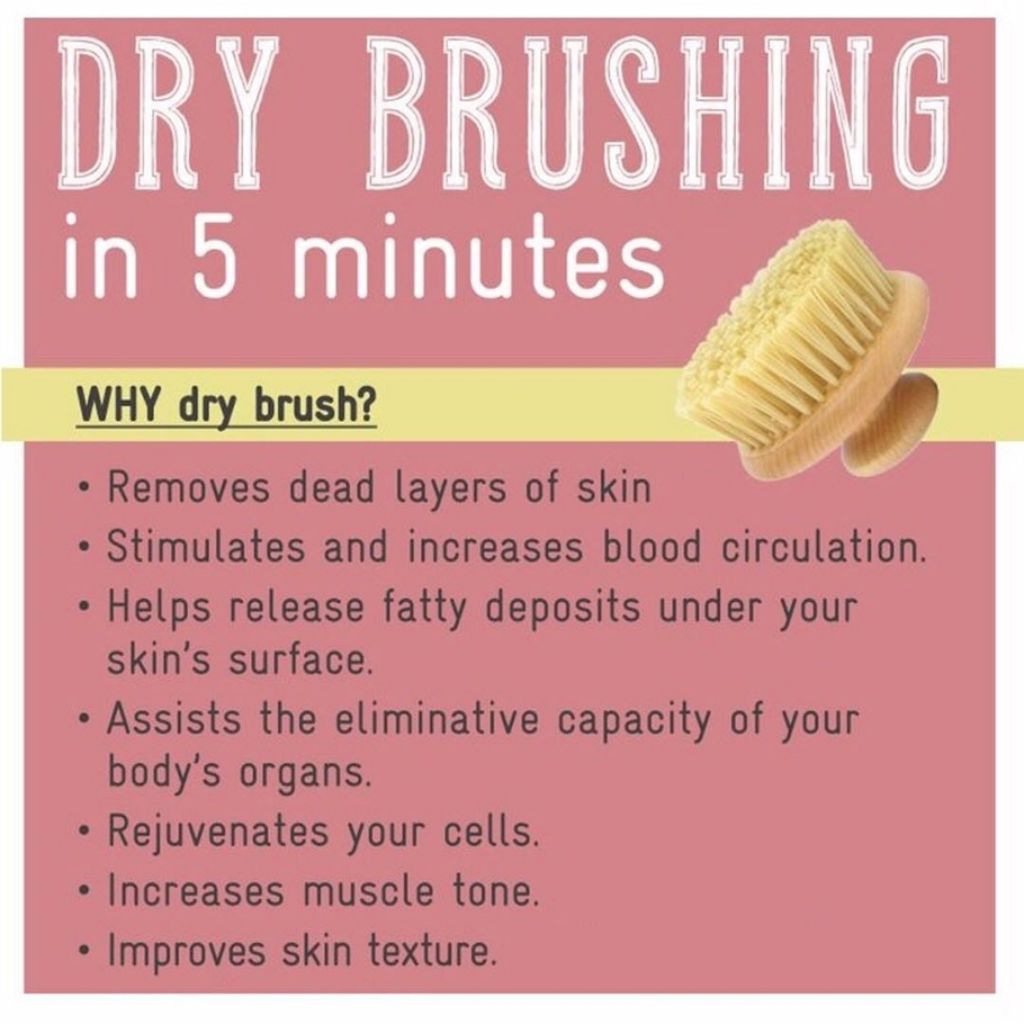 DRY BRUSHING
in 5 minutes

WHY dry brush?

• Removes dead layers of skin
• Stimulates and increases blood circulation.
• Helps release fatty deposits under your skin's surface.
• Assists the eliminative capacity of your body's organs.
• Rejuvenates your cells.
• Increases muscle tone.
• Improves skin texture.