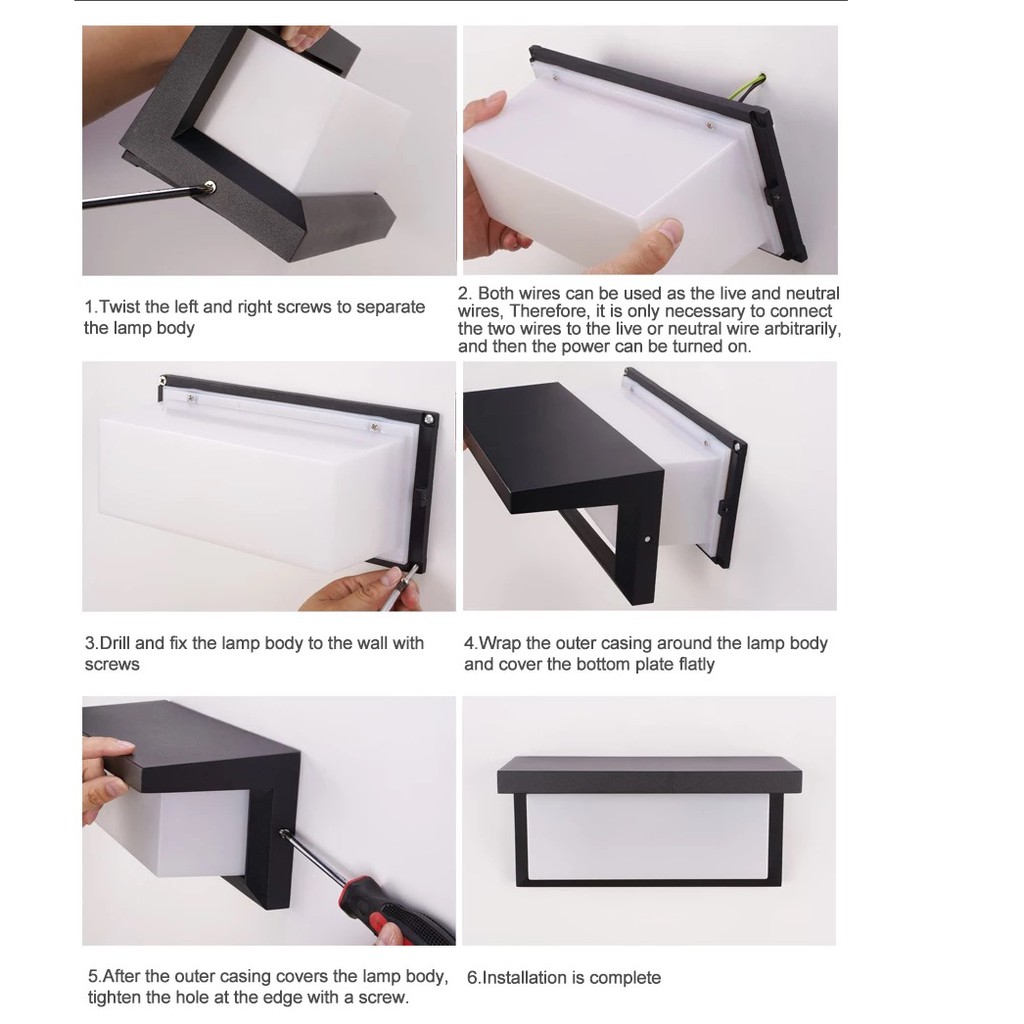 1.Twist the left and right screws to separate the lamp body

2. Both wires can be used as the live and neutral wires, Therefore, it is only necessary to connect the two wires to the live or neutral wire arbitrarily, and then the power can be turned on.

3.Drill and fix the lamp body to the wall with screws

4.Wrap the outer casing around the lamp body and cover the bottom plate flatly

5.After the outer casing covers the lamp body, tighten the hole at the edge with a screw.

6.Installation is complete