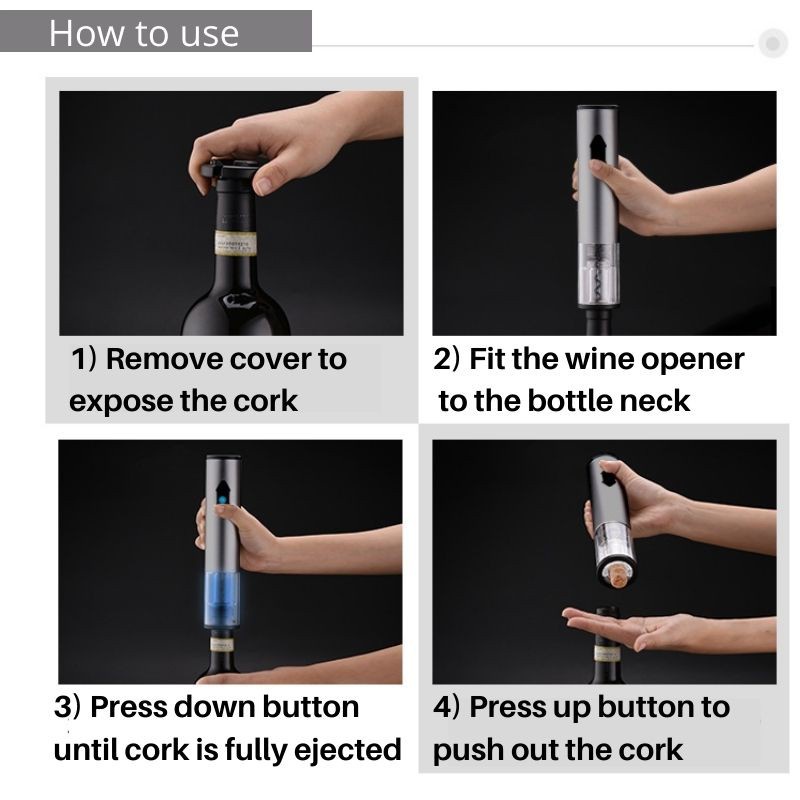 How to use

1) Remove cover to expose the cork

2) Fit the wine opener to the bottle neck

3) Press down button until cork is fully ejected

4) Press up button to push out the cork