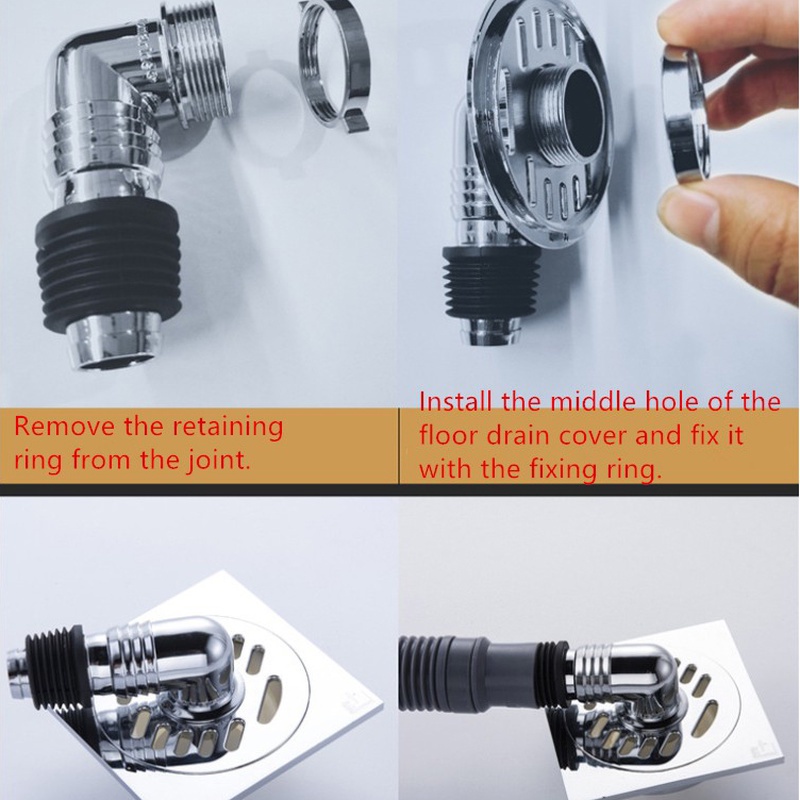 Remove the retaining ring from the joint.

Install the middle hole of the floor drain cover and fix it with the fixing ring.